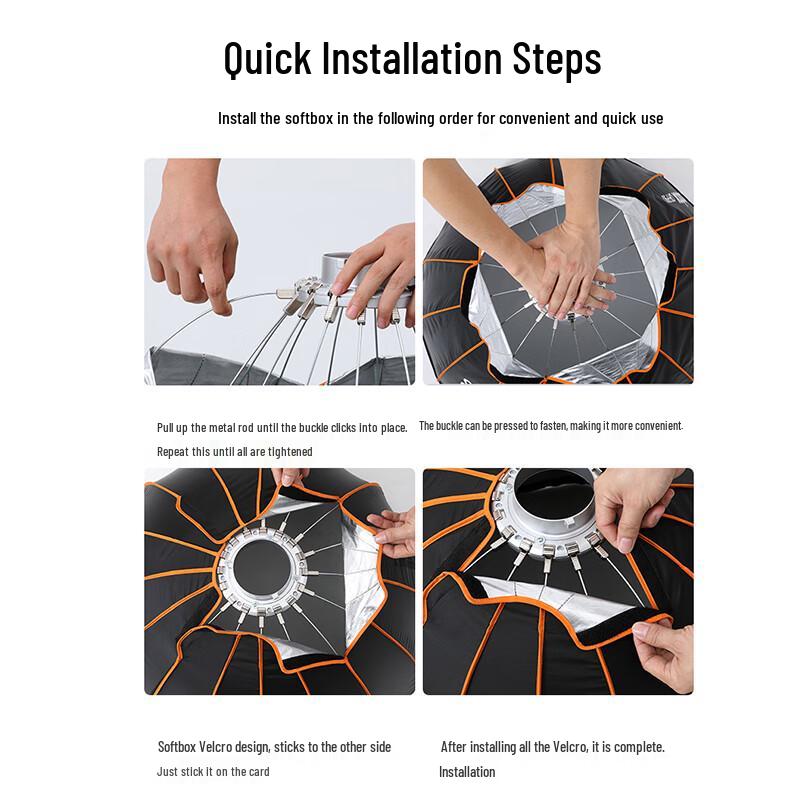 Quick Installation Steps

Install the softbox in the following order for convenient and quick use

Pull up the metal rod until the buckle clicks into place.

Repeat this until all are tightened

The buckle can be pressed to fasten, making it more convenient.

Softbox Velcro design, sticks to the other side

Just stick it on the card

After installing all the Velcro, it is complete.

Installation