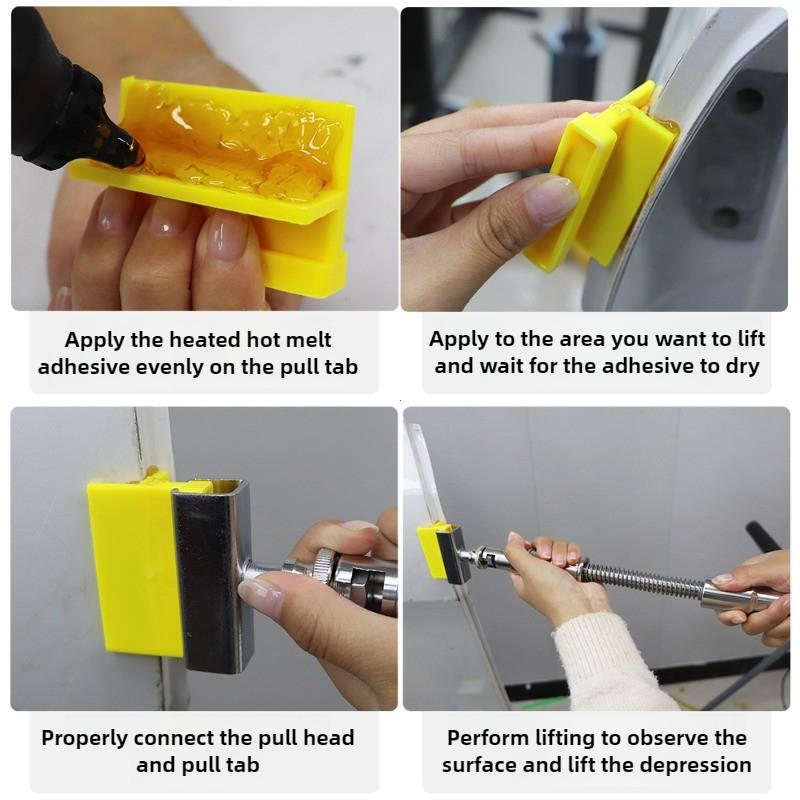 Apply the heated hot melt adhesive evenly on the pull tab

Apply to the area you want to lift and wait for the adhesive to dry

Properly connect the pull head and pull tab

Perform lifting to observe the surface and lift the depression