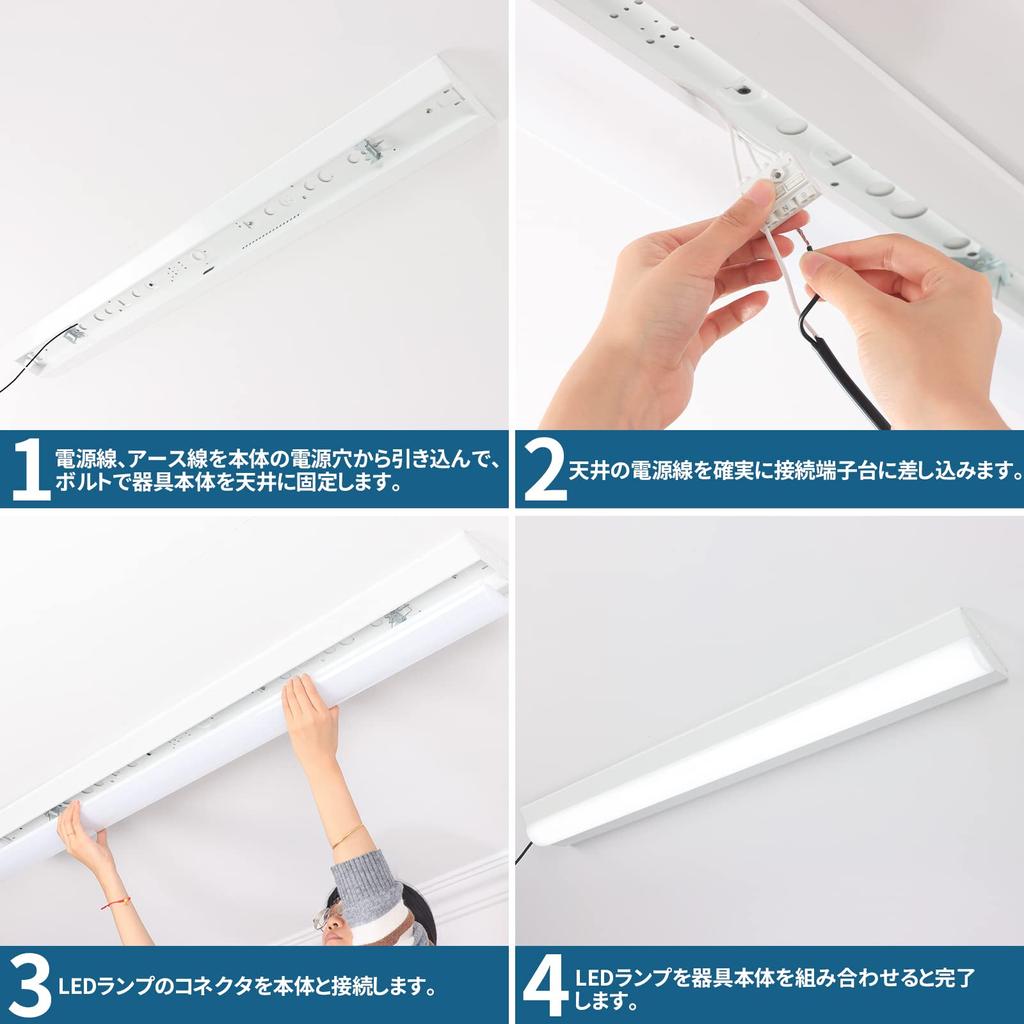 1 電源線、アース線を本体の電源穴から引き込んで、ボルトで器具本体を天井に固定します。

2 天井の電源線を確実に接続端子台に差し込みます。

3 LEDランプのコネクタを本体と接続します。

4 LEDランプを器具本体を組み合わせると完了します。