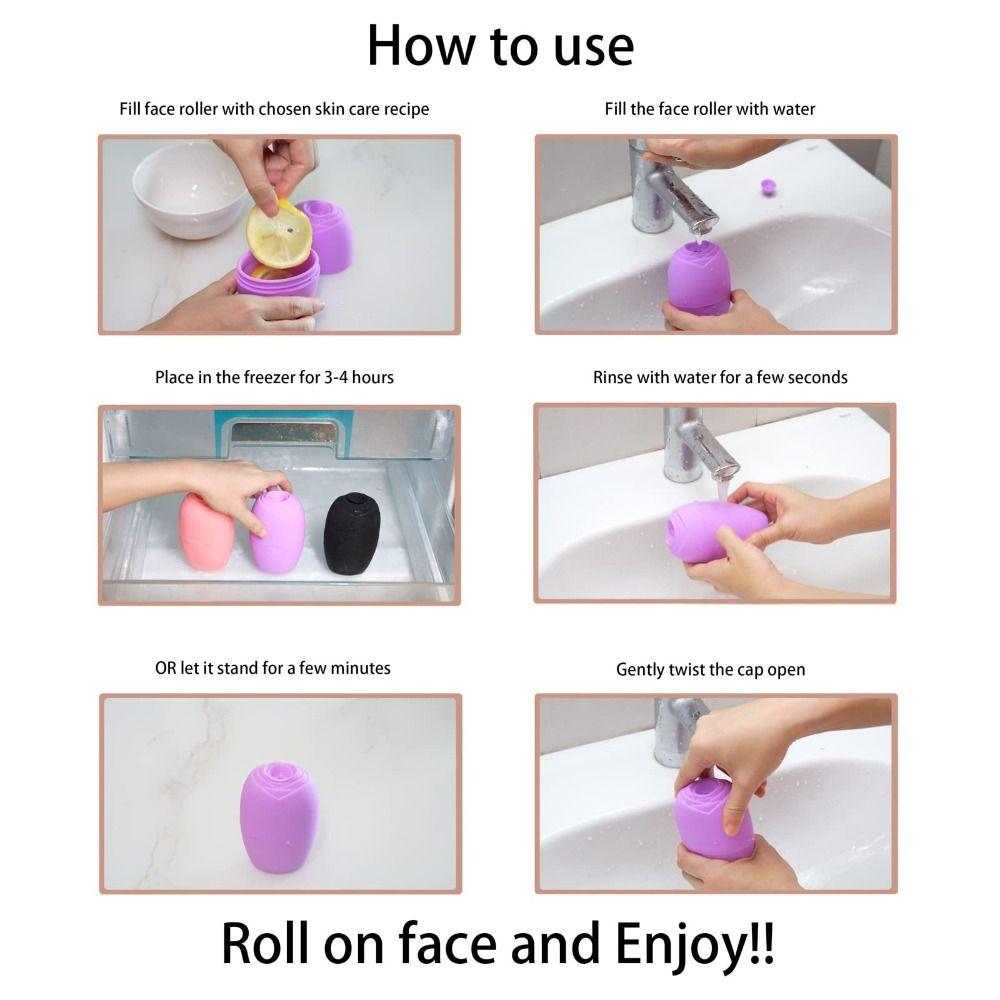 How to use

Fill face roller with chosen skin care recipe

Fill the face roller with water

Place in the freezer for 3-4 hours

Rinse with water for a few seconds

OR let it stand for a few minutes

Gently twist the cap open

Roll on face and Enjoy!!