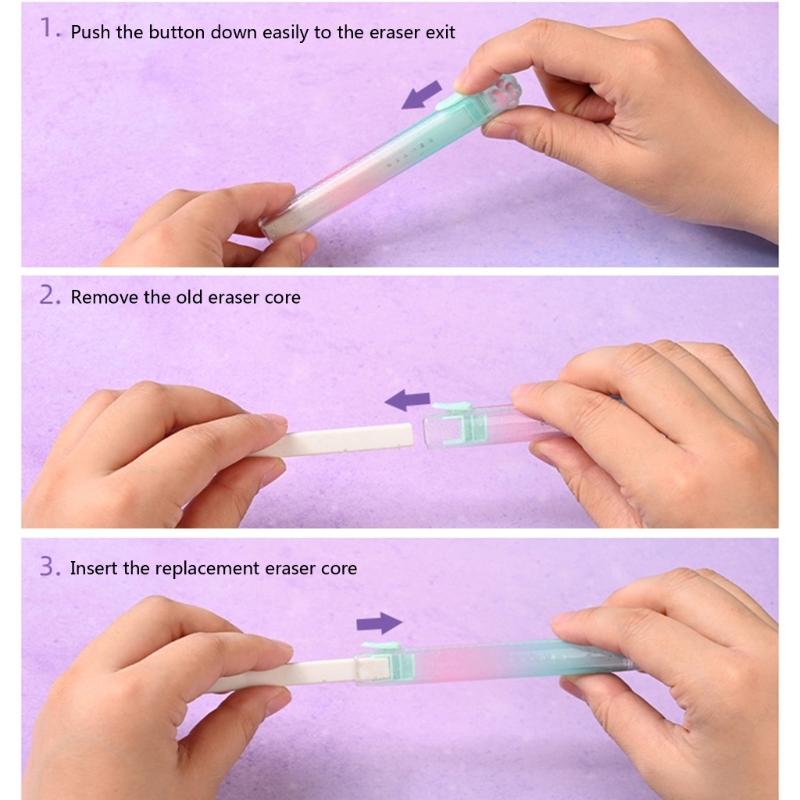 1. Push the button down easily to the eraser exit

2. Remove the old eraser core

3. Insert the replacement eraser core