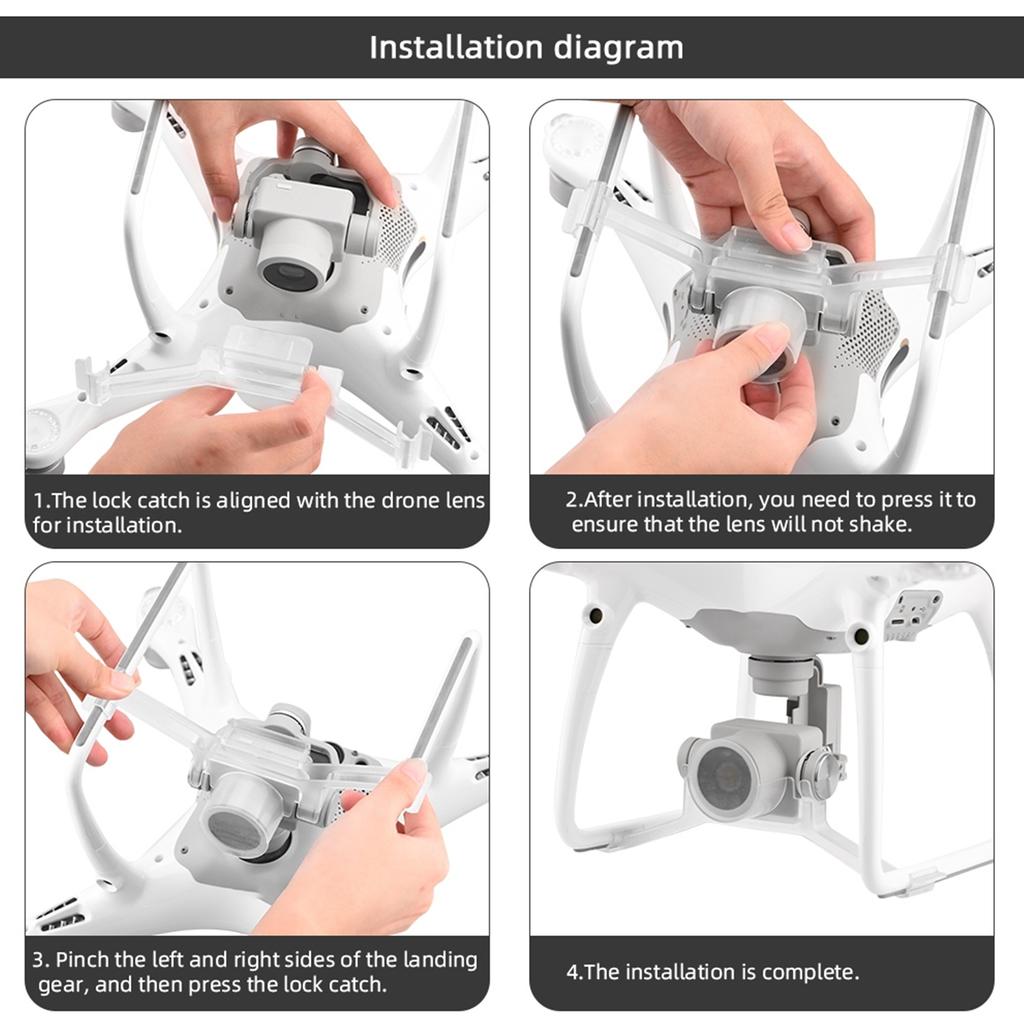 Installation diagram

1.The lock catch is aligned with the drone lens for installation.

2.After installation, you need to press it to ensure that the lens will not shake.

3. Pinch the left and right sides of the landing gear, and then press the lock catch.

4.The installation is complete.