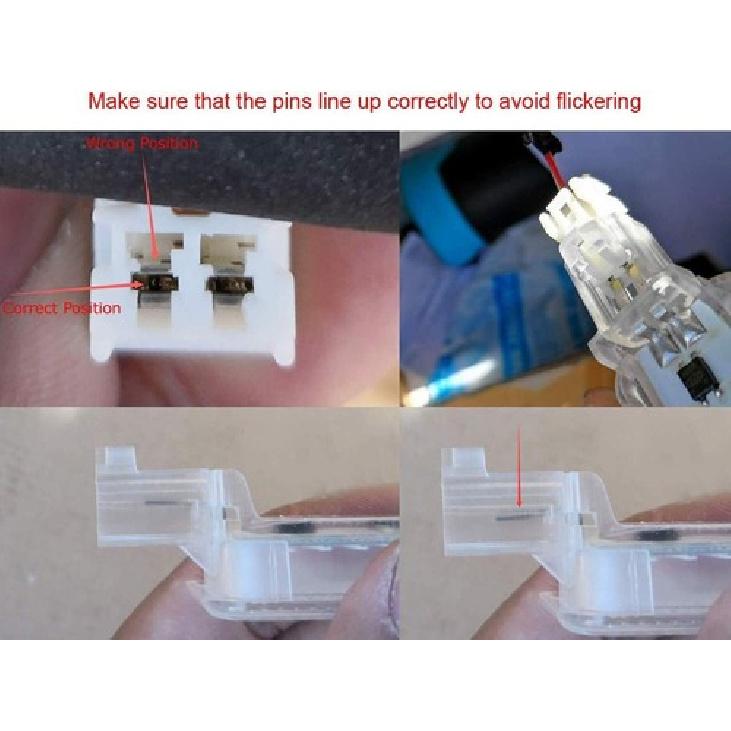 Make sure that the pins line up correctly to avoid flickering

Wrong Position

Correct Position