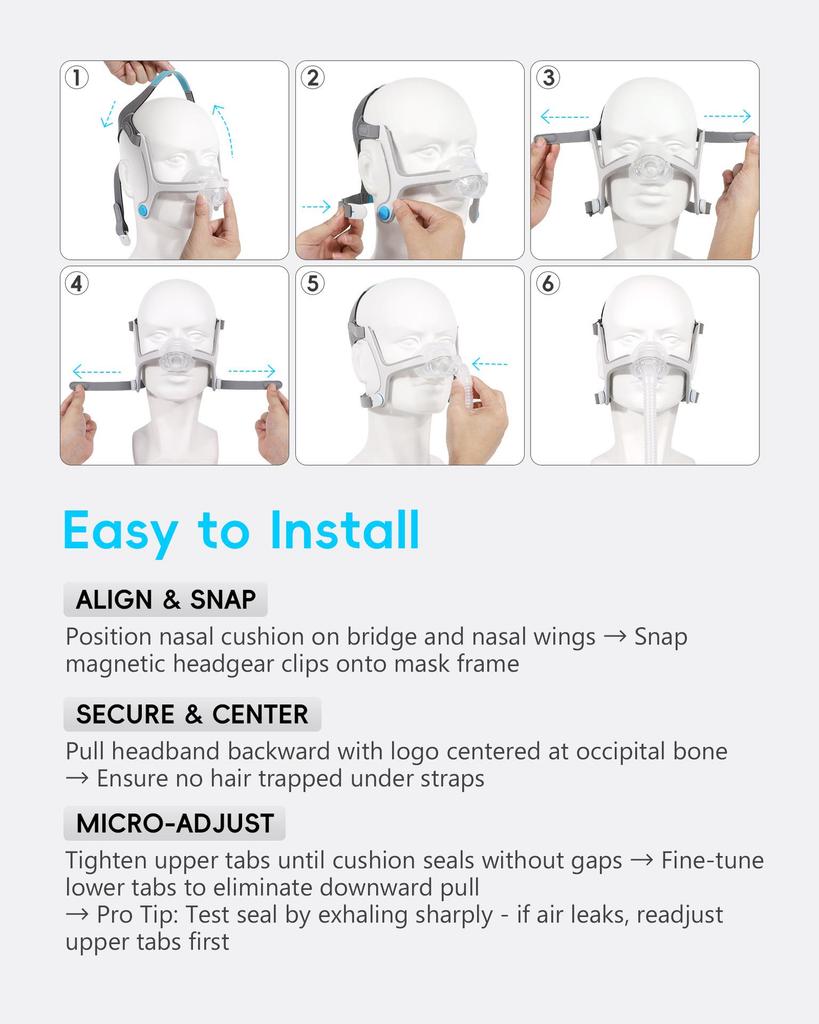 ①

②

③

④

⑤

⑥

Easy to Install

ALIGN & SNAP

Position nasal cushion on bridge and nasal wings → Snap magnetic headgear clips onto mask frame

SECURE & CENTER

Pull headband backward with logo centered at occipital bone → Ensure no hair trapped under straps

MICRO-ADJUST

Tighten upper tabs until cushion seals without gaps → Fine-tune lower tabs to eliminate downward pull
→ Pro Tip: Test seal by exhaling sharply - if air leaks, readjust upper tabs first