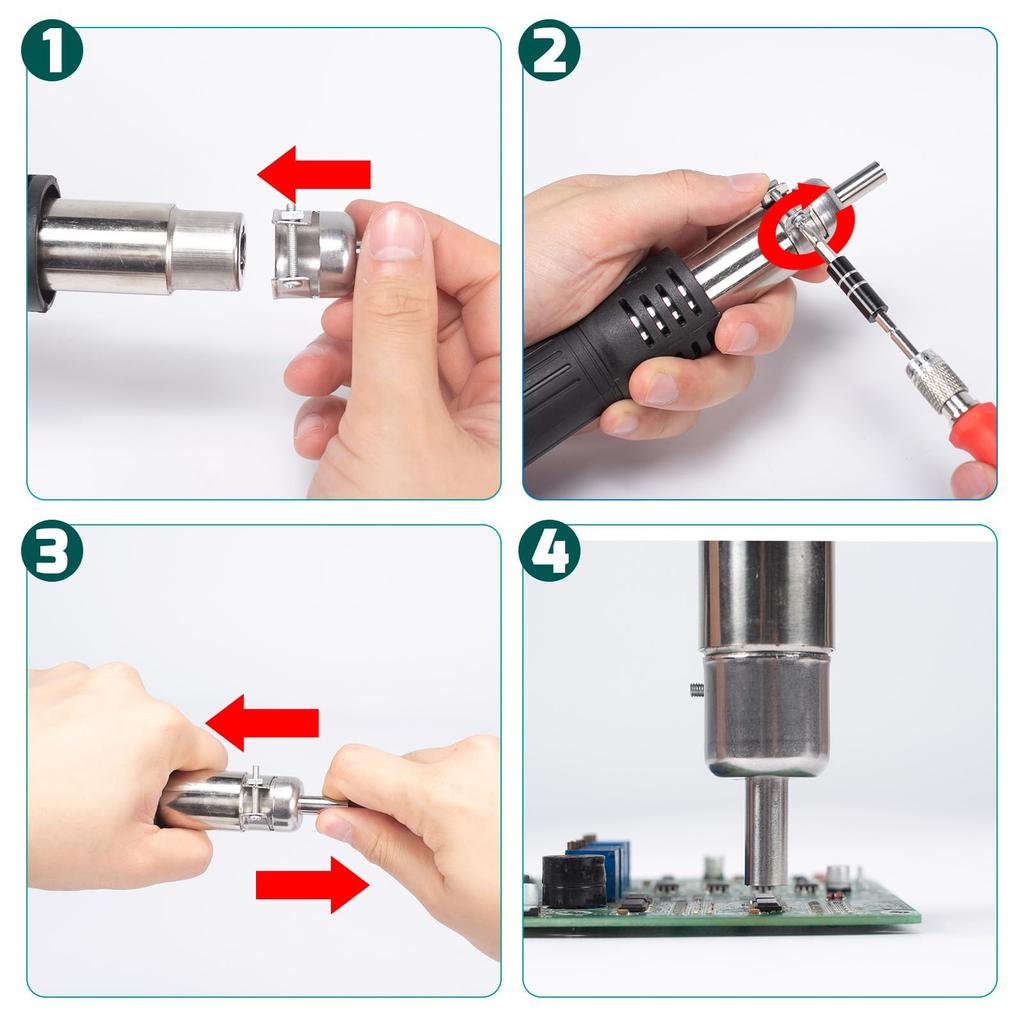 1

2

3

4