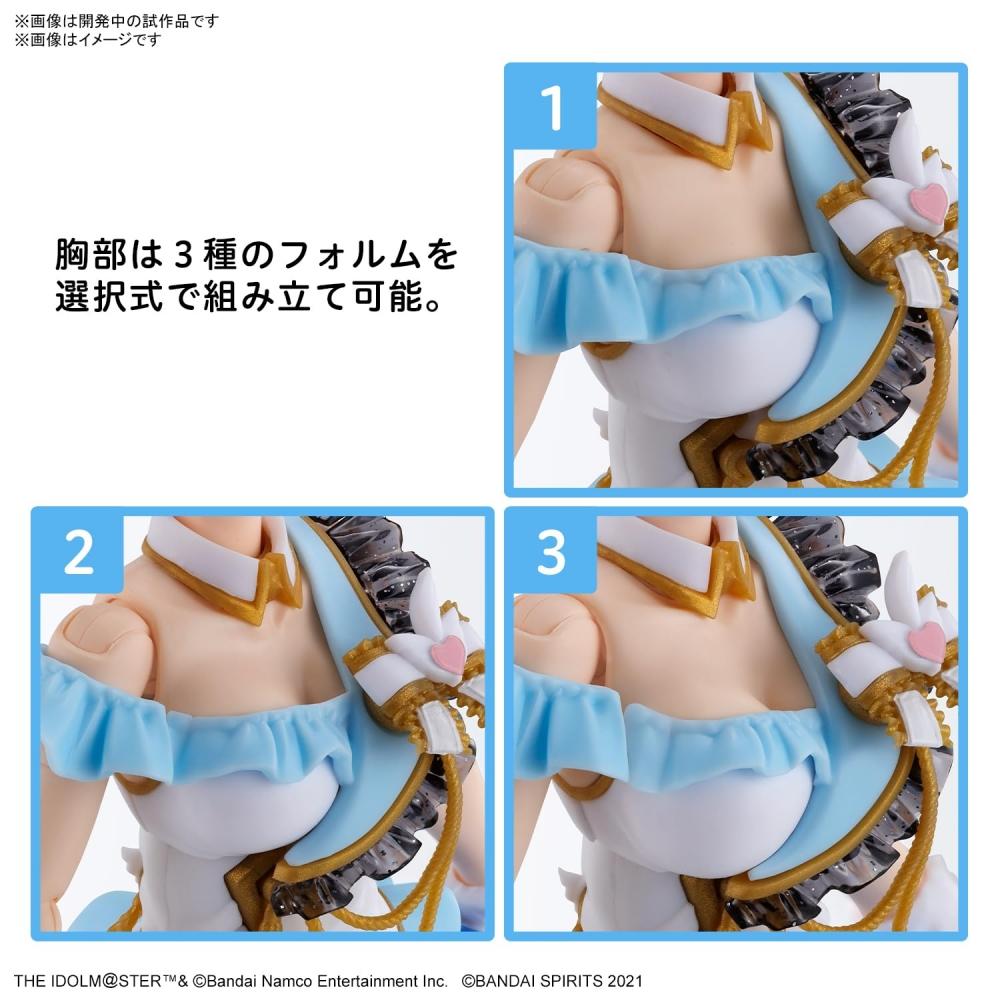 ※画像は開発中の試作品です
※画像はイメージです

胸部は３種のフォルムを選択式で組み立て可能。

1

2

3

THE IDOLM@STER™& ©Bandai Namco Entertainment Inc. ©BANDAI SPIRITS 2021