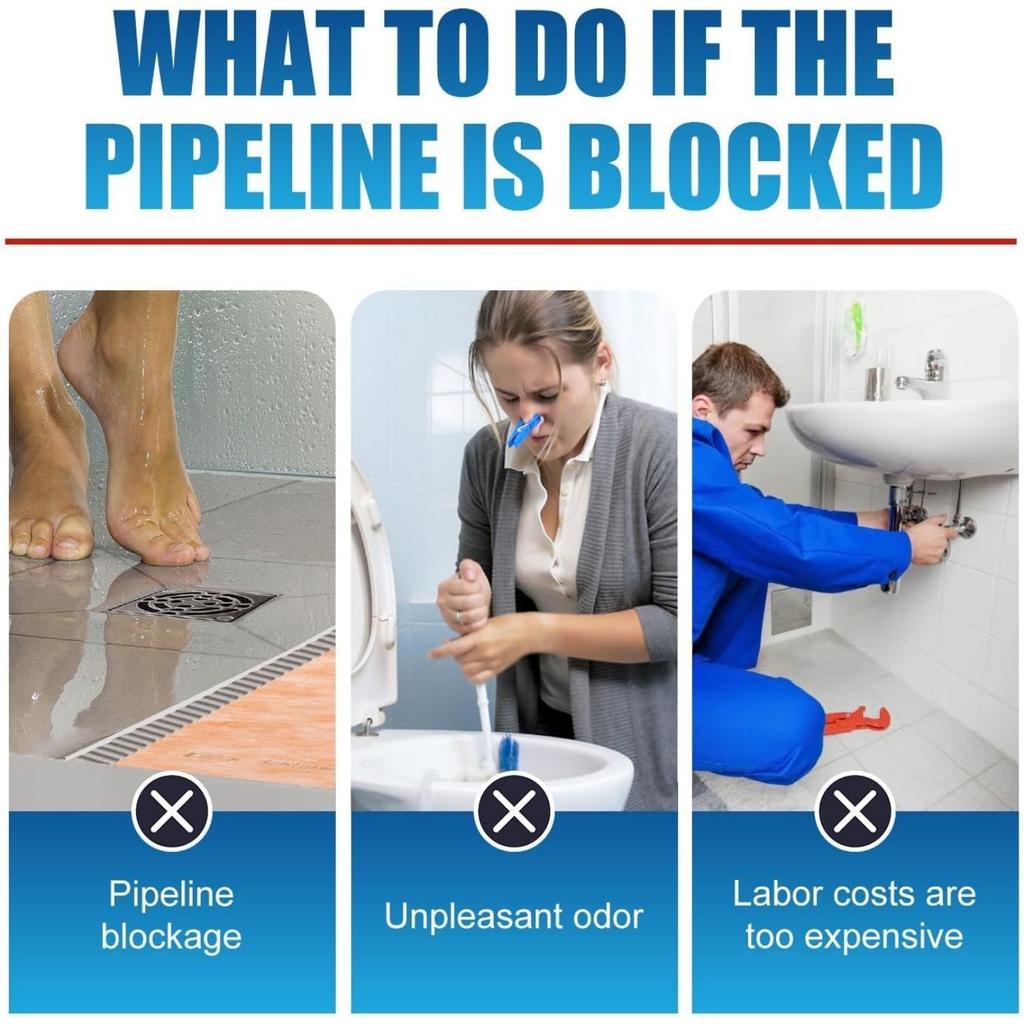 WHAT TO DO IF THE PIPELINE IS BLOCKED

Pipeline blockage

Unpleasant odor

Labor costs are too expensive