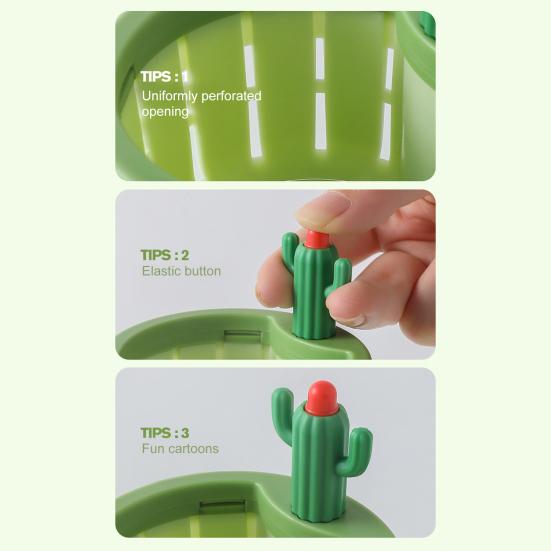 TIPS : 1
Uniformly perforated opening

TIPS : 2
Elastic button

TIPS : 3
Fun cartoons