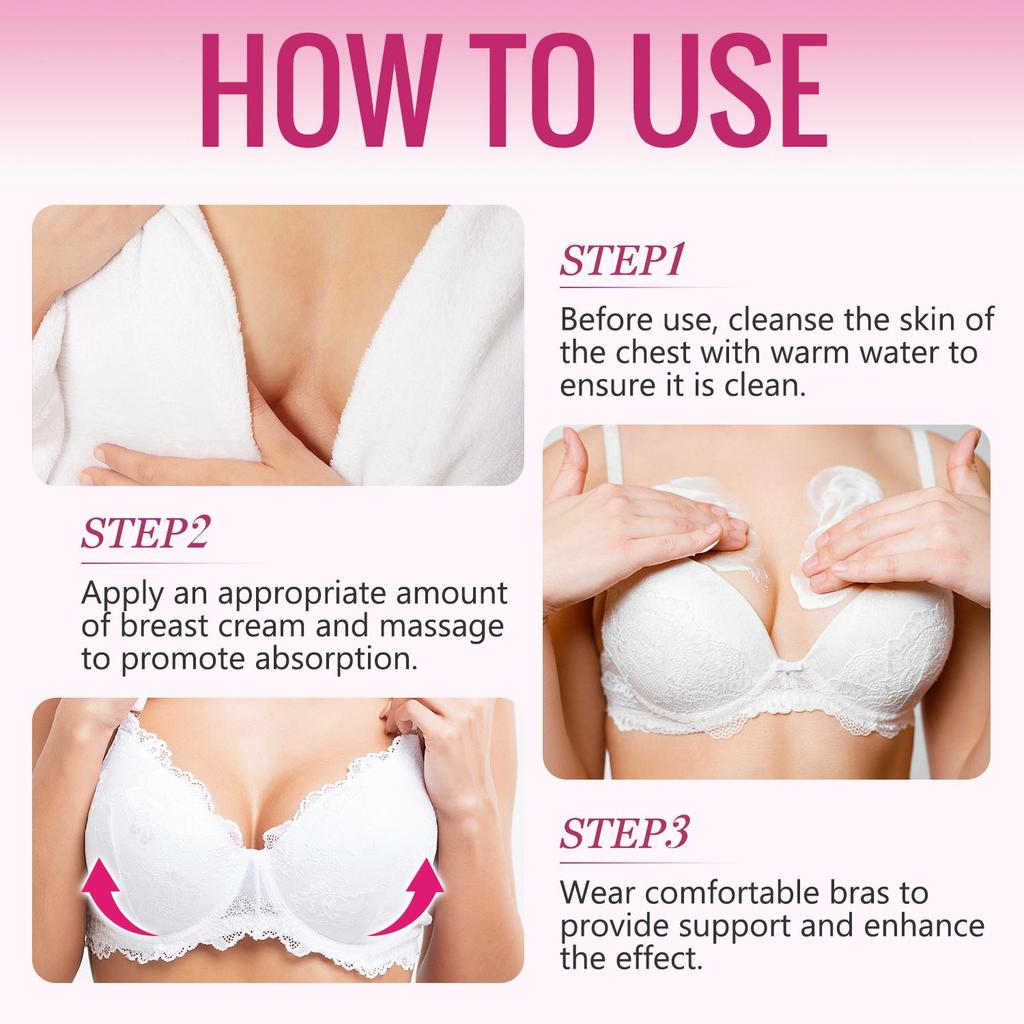 HOW TO USE

STEP1

Before use, cleanse the skin of the chest with warm water to ensure it is clean.

STEP2

Apply an appropriate amount of breast cream and massage to promote absorption.

STEP3

Wear comfortable bras to provide support and enhance the effect.