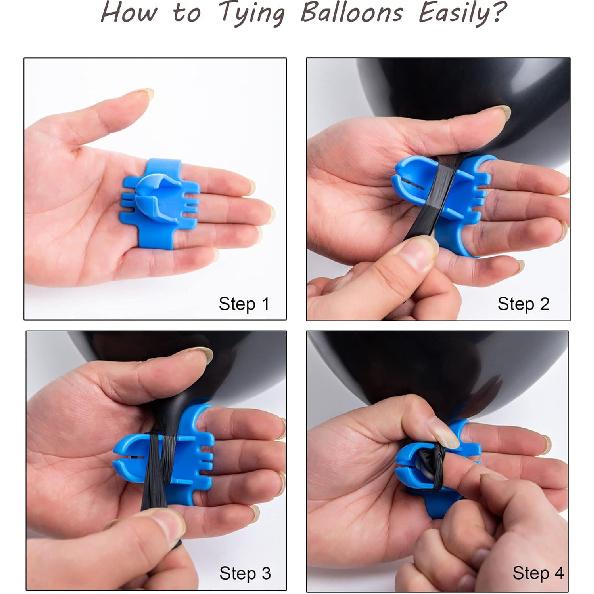 How to Tying Balloons Easily?

Step 1

Step 2

Step 3

Step 4