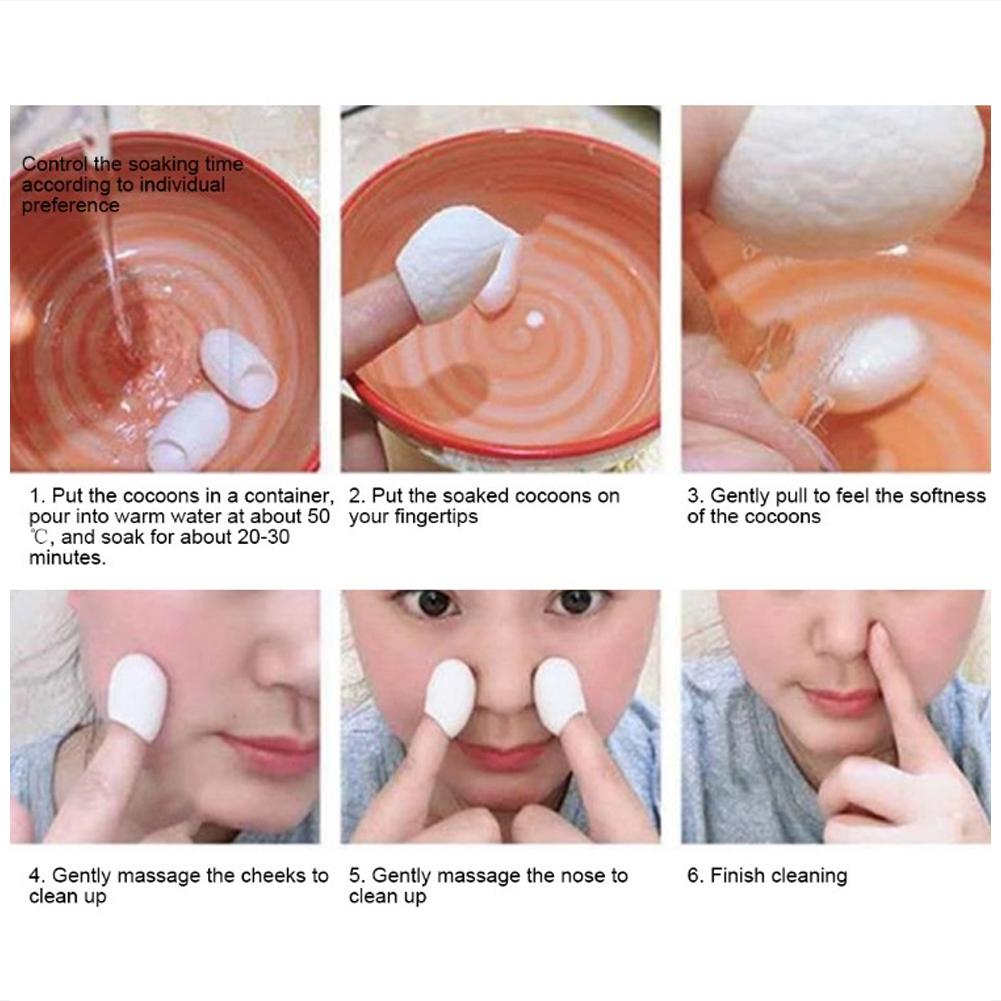 Control the soaking time according to individual preference

1. Put the cocoons in a container, pour into warm water at about 50 ℃, and soak for about 20-30 minutes.

2. Put the soaked cocoons on your fingertips

3. Gently pull to feel the softness of the cocoons

4. Gently massage the cheeks to clean up

5. Gently massage the nose to clean up

6. Finish cleaning