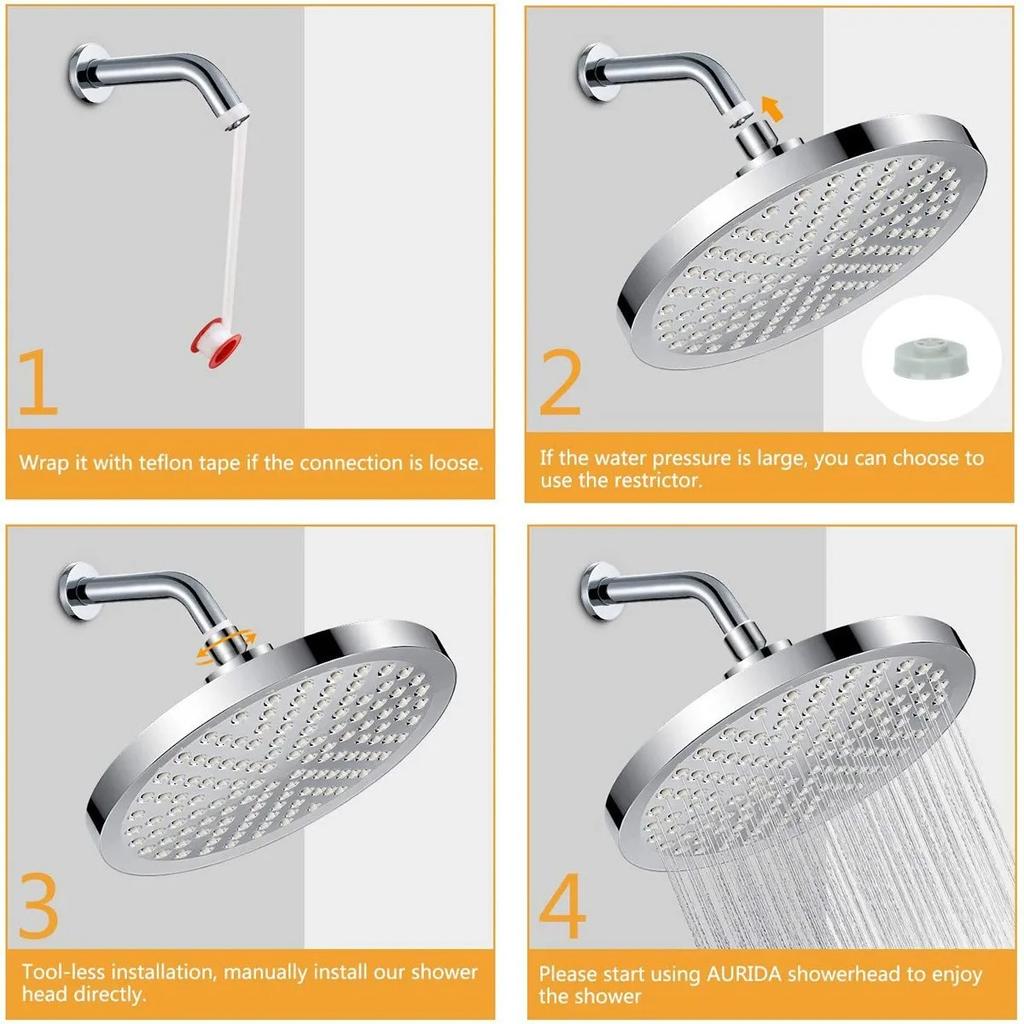 1

Wrap it with teflon tape if the connection is loose.

2

If the water pressure is large, you can choose to use the restrictor.

3

Tool-less installation, manually install our shower head directly.

4

Please start using AURIDA showerhead to enjoy the shower