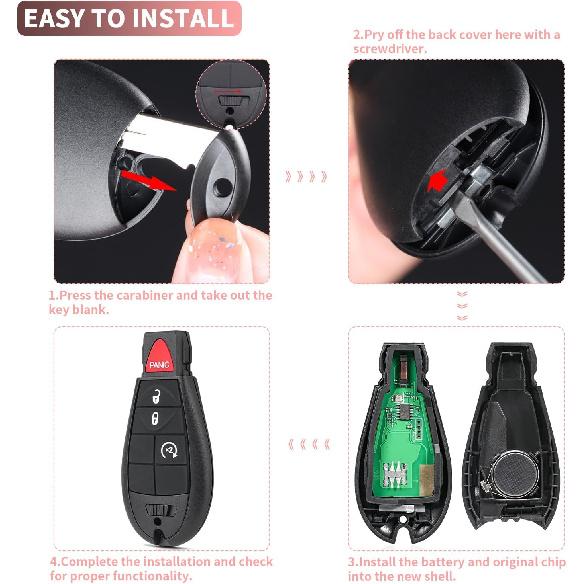 EASY TO INSTALL

2.Pry off the back cover here with a screwdriver.

1.Press the carabiner and take out the key blank.

PANIC

x2

4.Complete the installation and check for proper functionality.

3.Install the battery and original chip into the new shell.