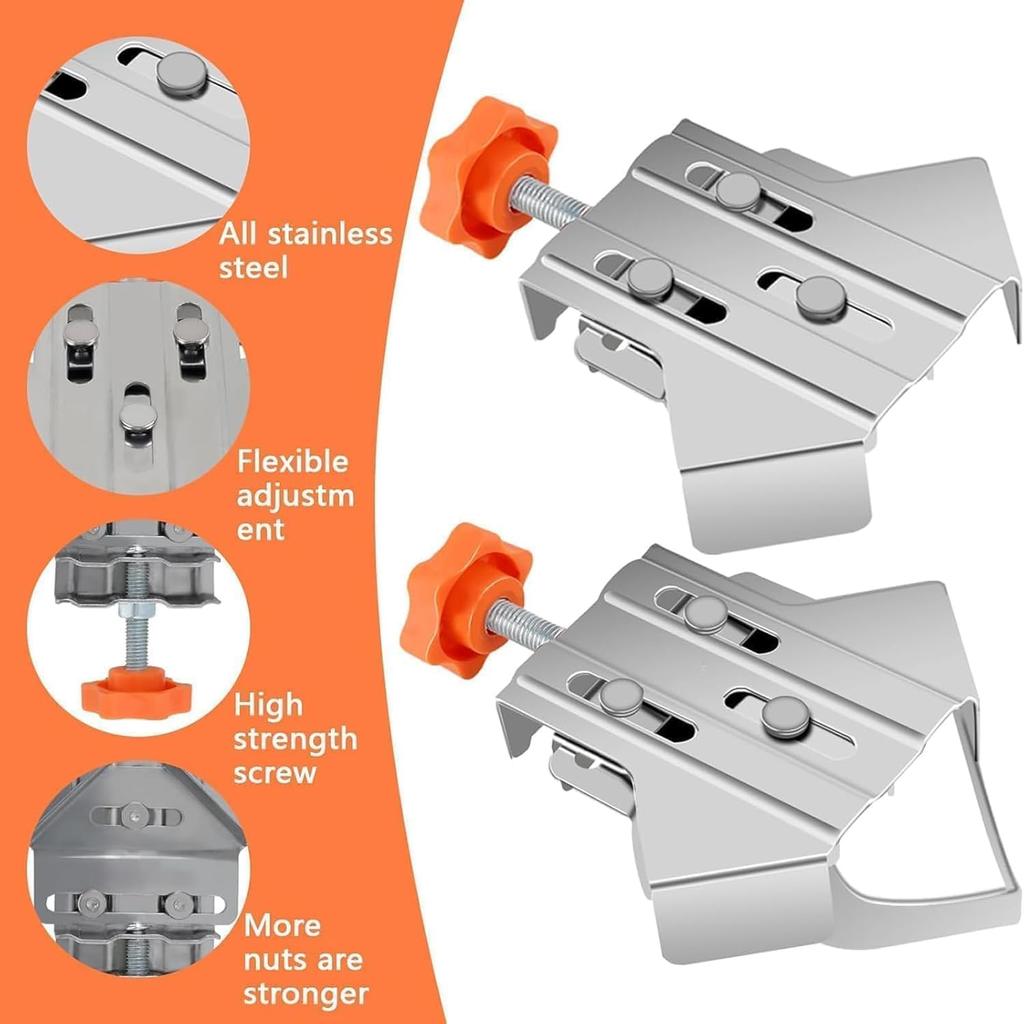 All stainless steel

Flexible adjustm ent

High strength screw

More nuts are stronger