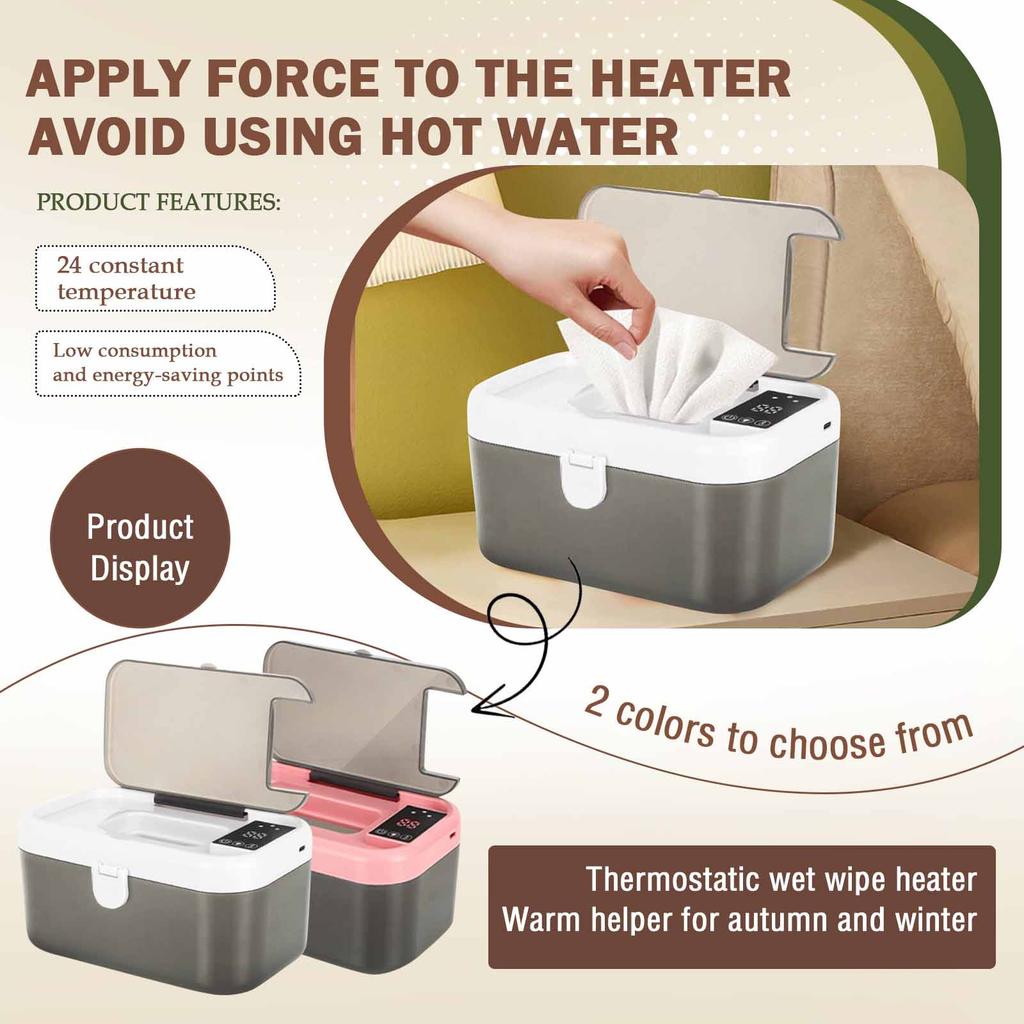 APPLY FORCE TO THE HEATER
AVOID USING HOT WATER

PRODUCT FEATURES:

24 constant temperature

Low consumption and energy-saving points

Product Display

2 colors to choose from

Thermostatic wet wipe heater
Warm helper for autumn and winter