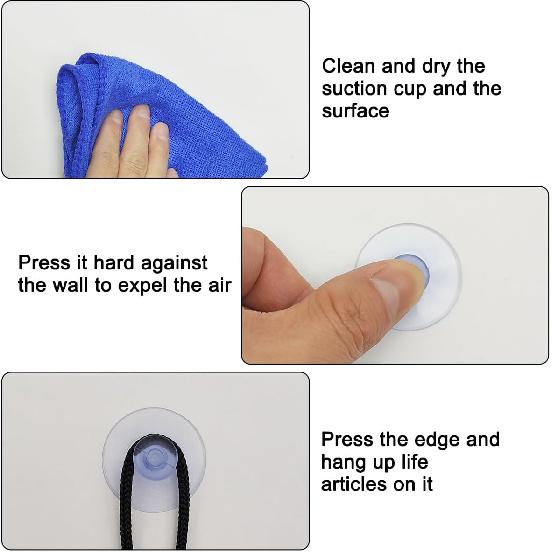 Clean and dry the suction cup and the surface

Press it hard against the wall to expel the air

Press the edge and hang up life articles on it