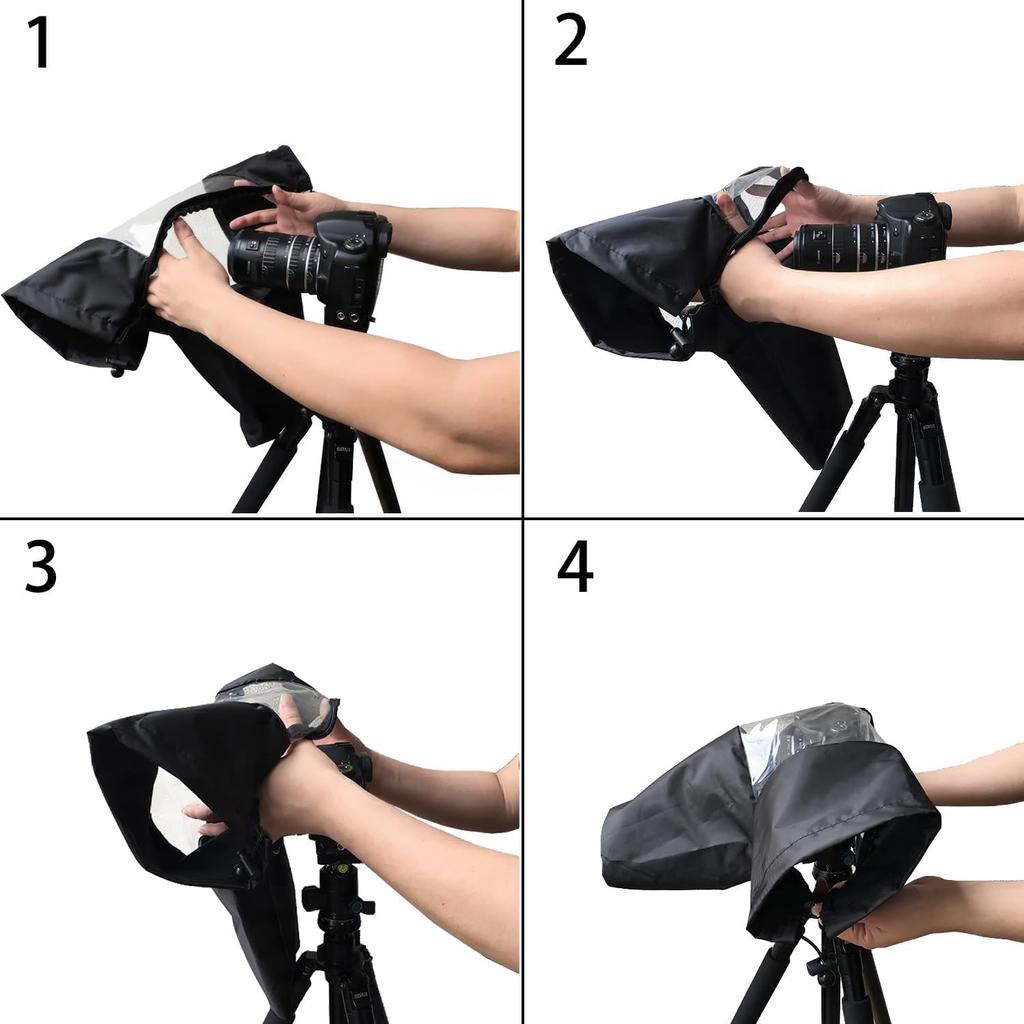 1

2

3

4