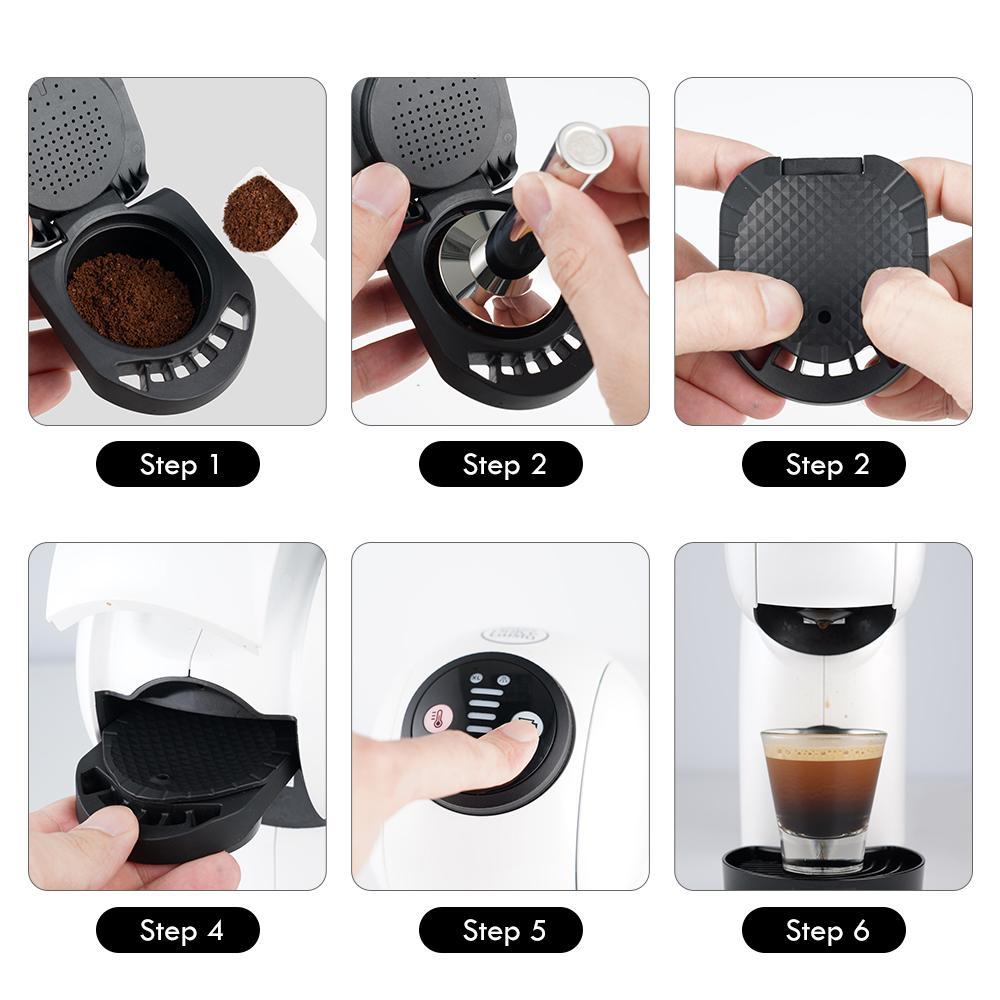 Step 1

Step 2

Step 2

Step 4

Step 5

Step 6