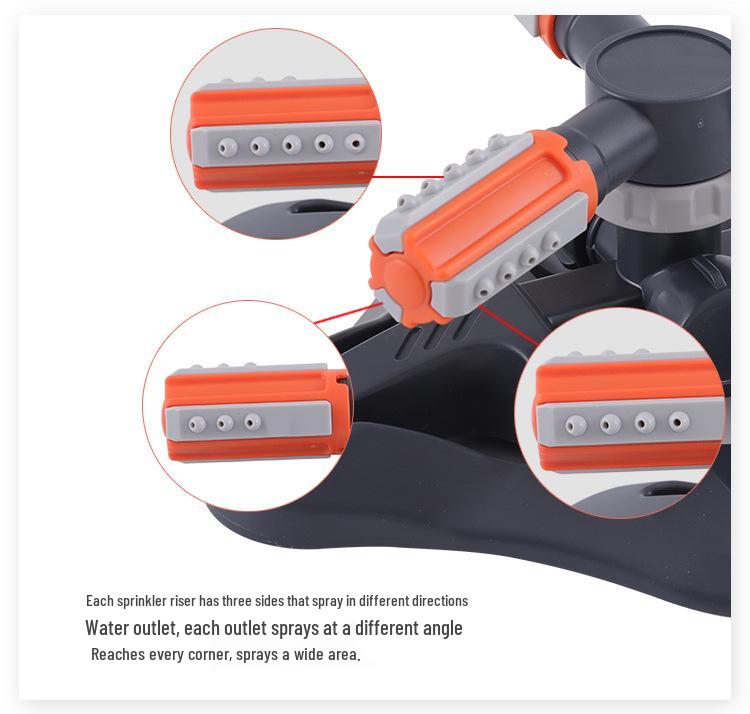 Each sprinkler riser has three sides that spray in different directions
Water outlet, each outlet sprays at a different angle
Reaches every corner, sprays a wide area.