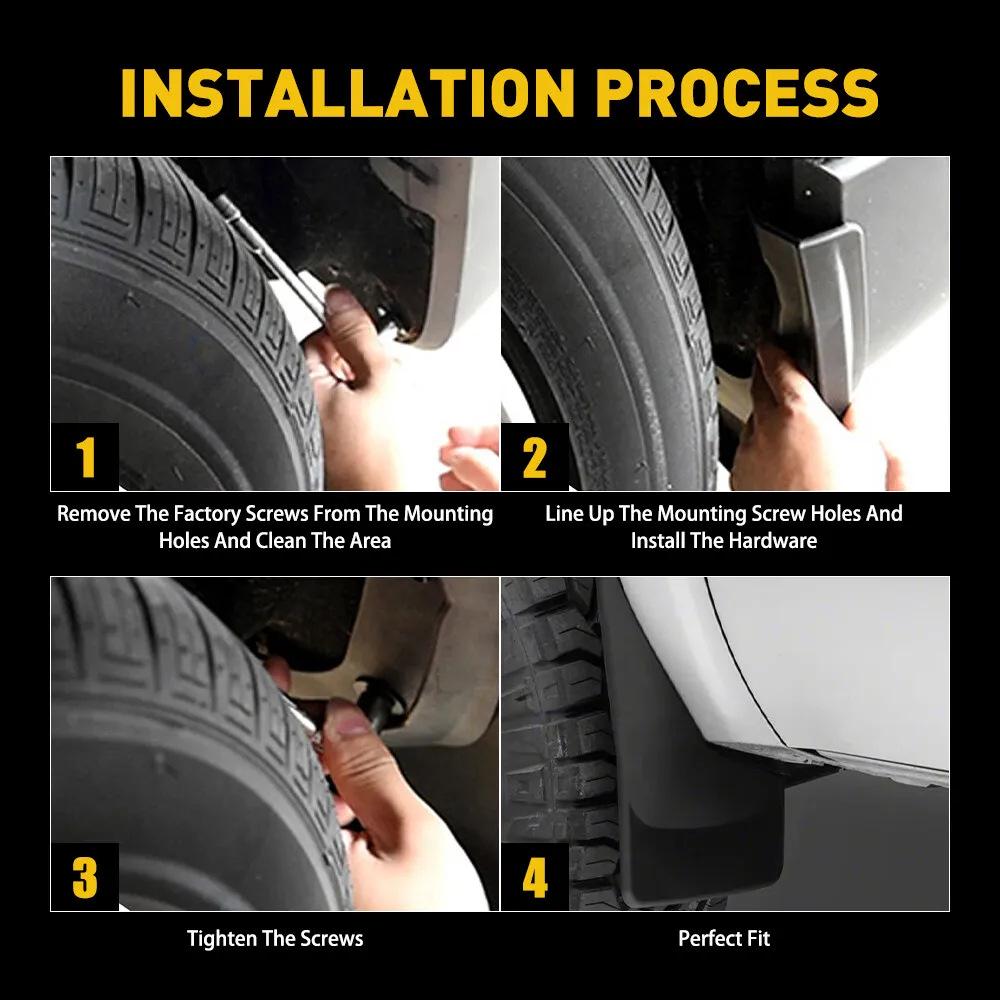 INSTALLATION PROCESS

1

Remove The Factory Screws From The Mounting Holes And Clean The Area

2

Line Up The Mounting Screw Holes And Install The Hardware

3

Tighten The Screws

4

Perfect Fit