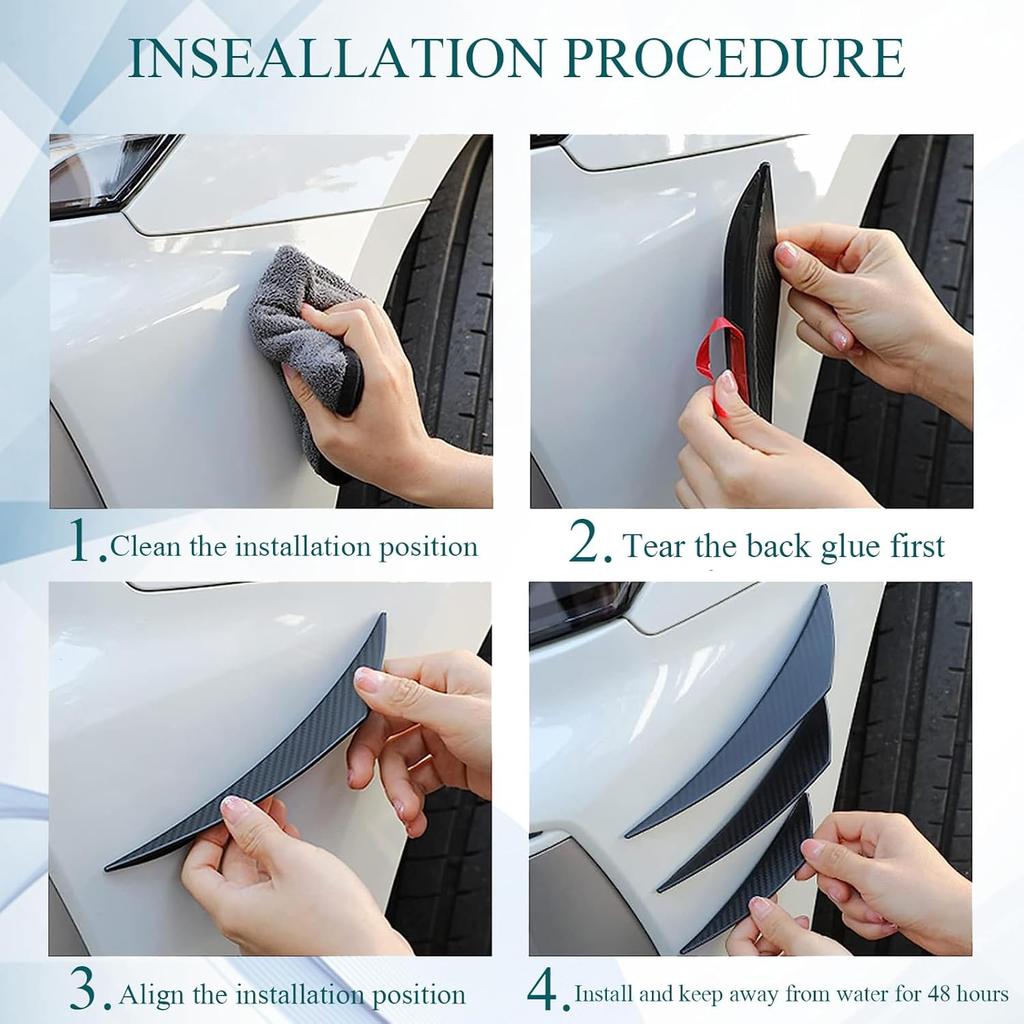 INSEALLATION PROCEDURE

1. Clean the installation position

2. Tear the back glue first

3. Align the installation position

4. Install and keep away from water for 48 hours