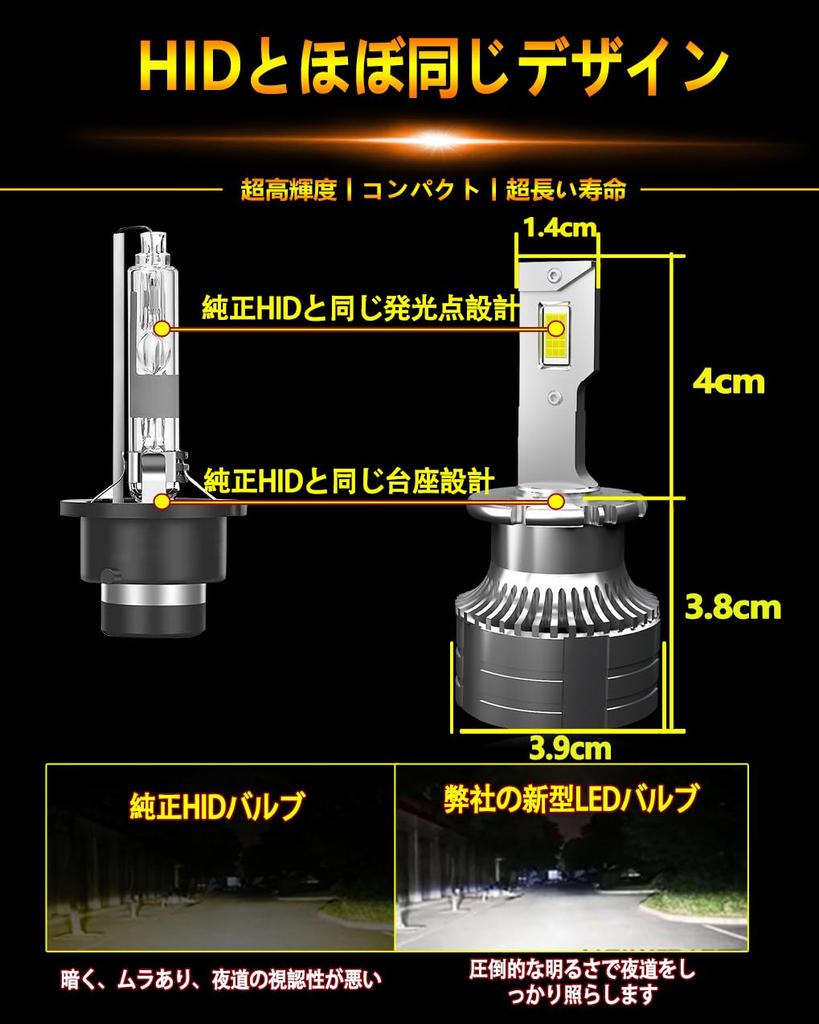 HIDとほぼ同じデザイン

超高輝度 | コンパクト | 超長い寿命

1.4cm

純正HIDと同じ発光点設計

4cm

純正HIDと同じ台座設計

3.8cm

3.9cm

純正HIDバルブ

弊社の新型LEDバルブ

暗く、ムラあり、夜道の視認性が悪い

圧倒的な明るさで夜道をしっかり照らします