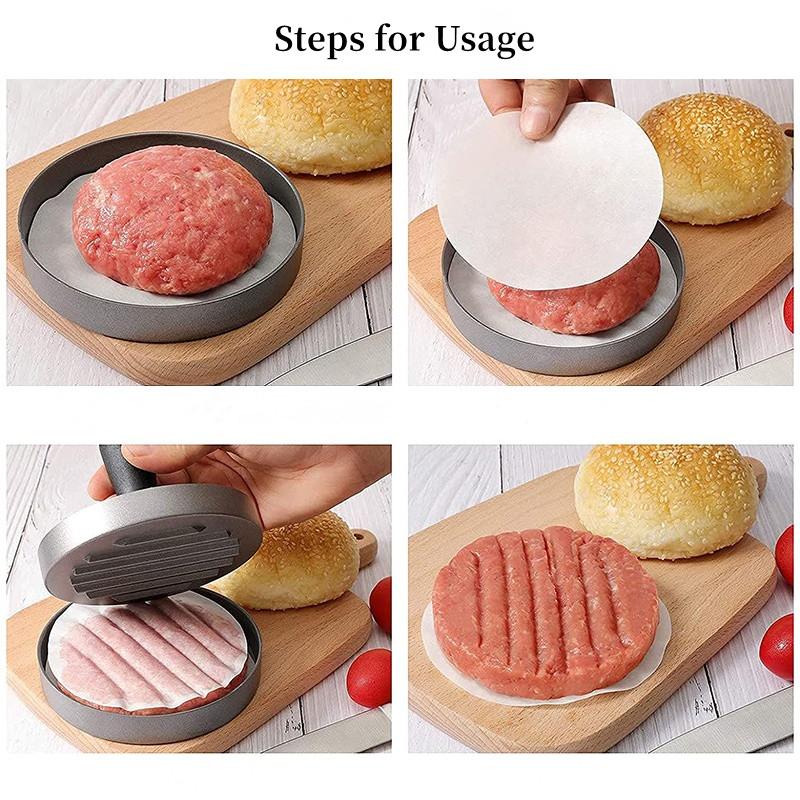 Steps for Usage