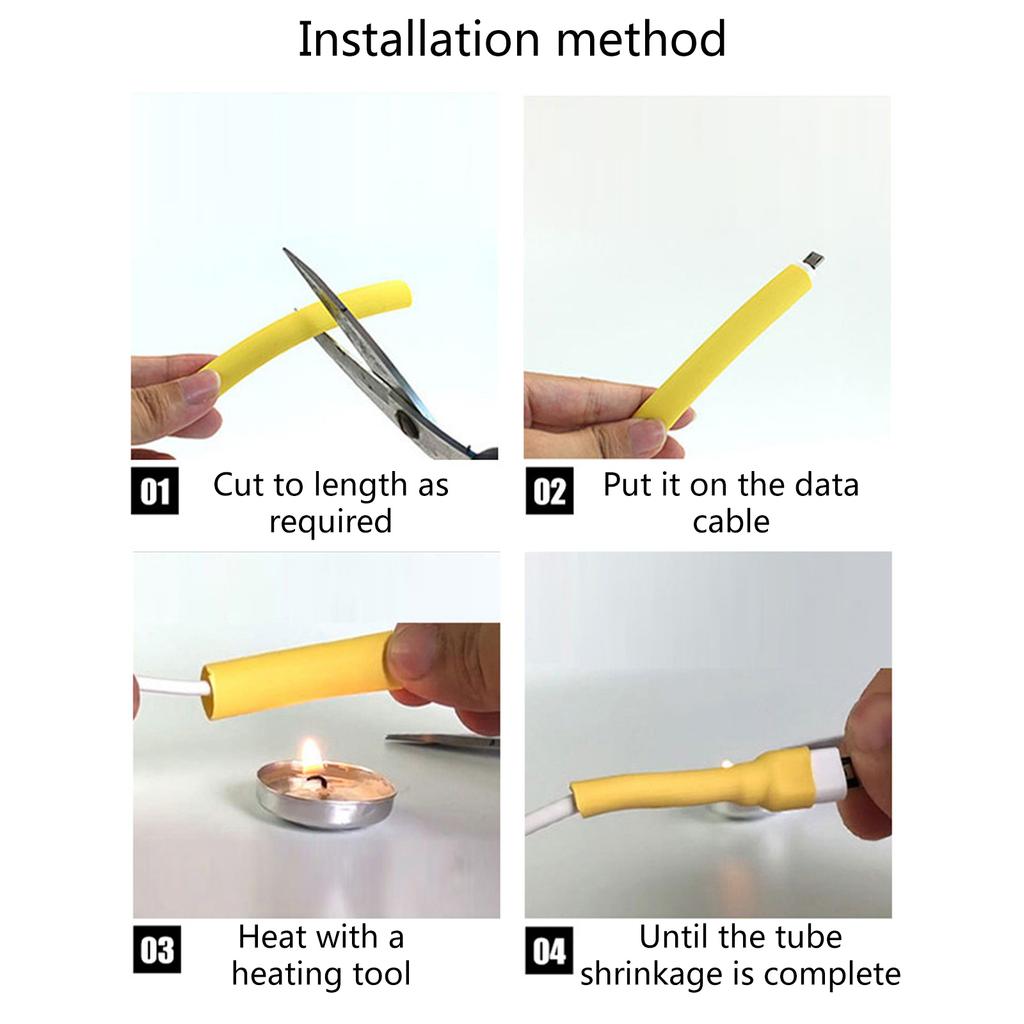 Installation method

01 Cut to length as required

02 Put it on the data cable

03 Heat with a heating tool

04 Until the tube shrinkage is complete