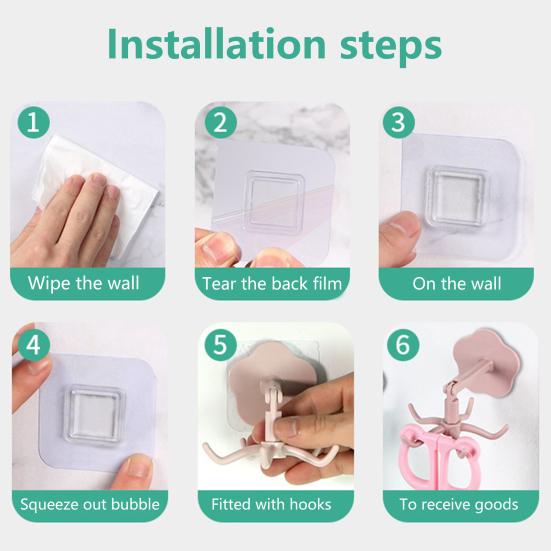 Installation steps

1
Wipe the wall

2
Tear the back film

3
On the wall

4
Squeeze out bubble

5
Fitted with hooks

6
To receive goods