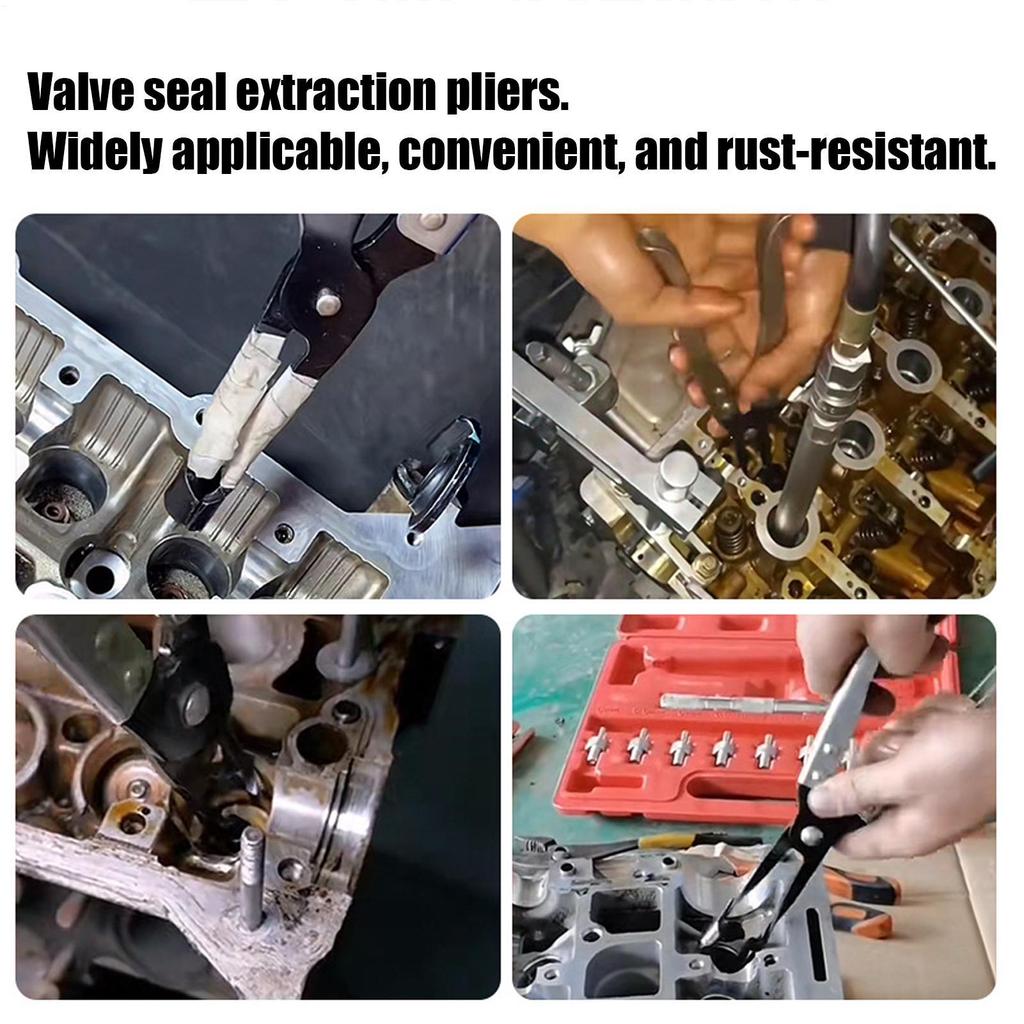 Valve seal extraction pliers.
Widely applicable, convenient, and rust-resistant.