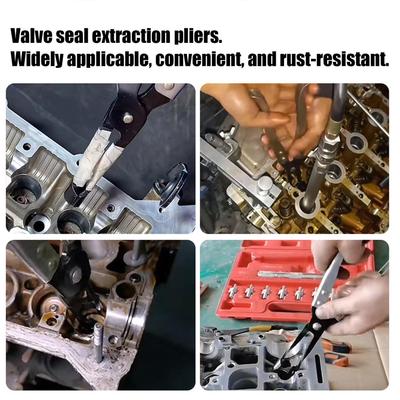 Valve seal extraction pliers.
Widely applicable, convenient, and rust-resistant.