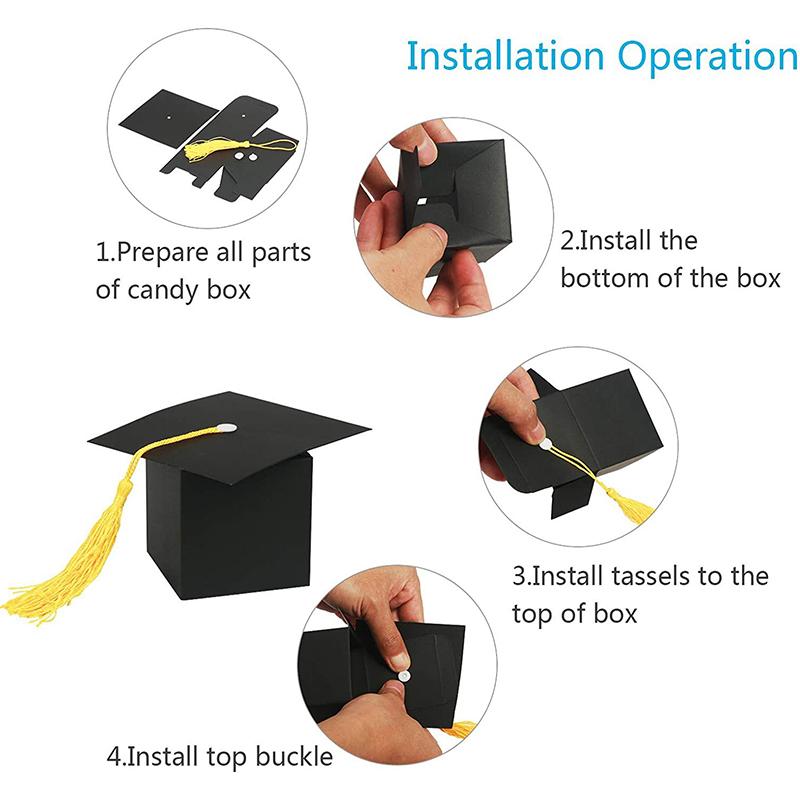 Installation Operation

1.Prepare all parts of candy box

2.Install the bottom of the box

3.Install tassels to the top of box

4.Install top buckle