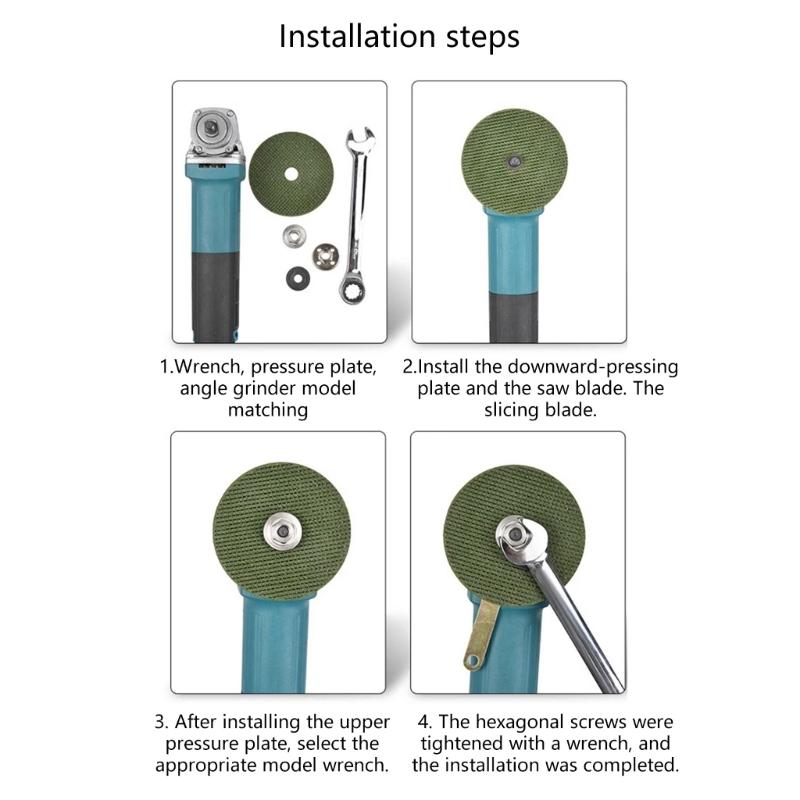 Installation steps

1.Wrench, pressure plate, angle grinder model matching

2.Install the downward-pressing plate and the saw blade. The slicing blade.

3. After installing the upper pressure plate, select the appropriate model wrench.

4. The hexagonal screws were tightened with a wrench, and the installation was completed.