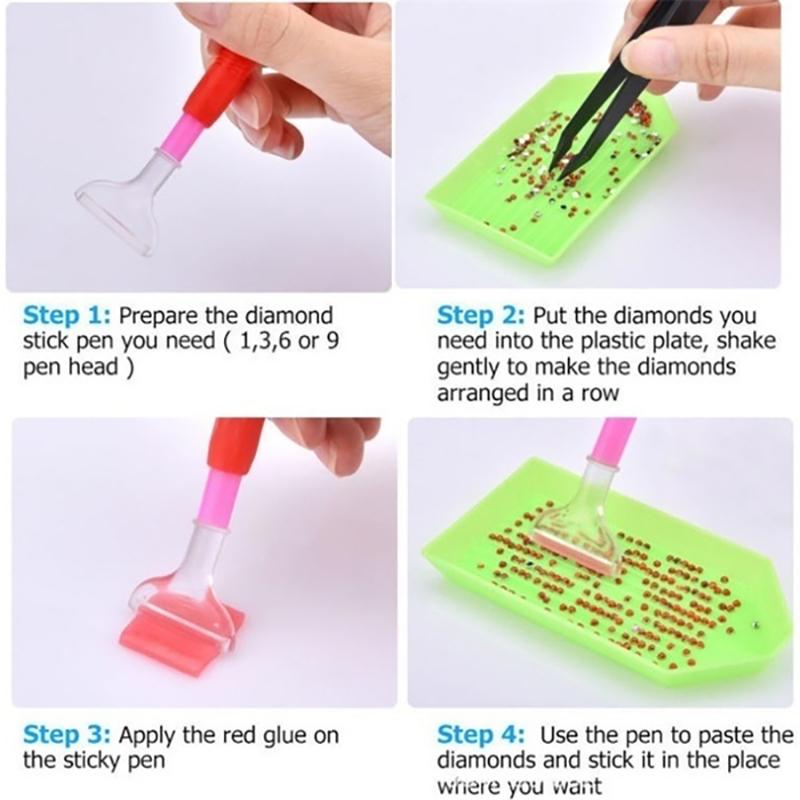 Step 1: Prepare the diamond stick pen you need ( 1,3,6 or 9 pen head )

Step 2: Put the diamonds you need into the plastic plate, shake gently to make the diamonds arranged in a row

Step 3: Apply the red glue on the sticky pen

Step 4: Use the pen to paste the diamonds and stick it in the place where you want