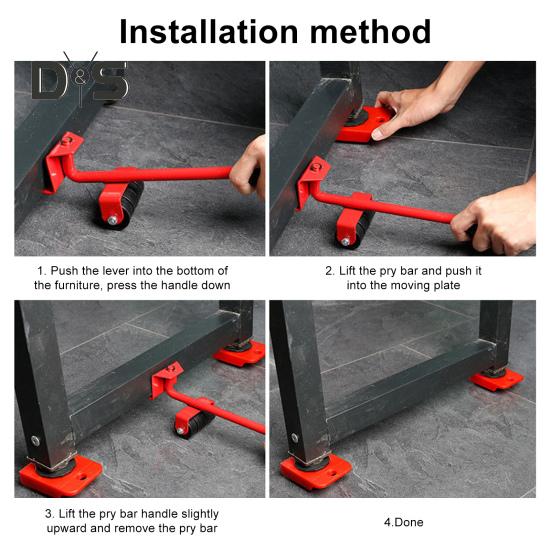 Installation method

D&S

1. Push the lever into the bottom of the furniture, press the handle down

2. Lift the pry bar and push it into the moving plate

3. Lift the pry bar handle slightly upward and remove the pry bar

4.Done