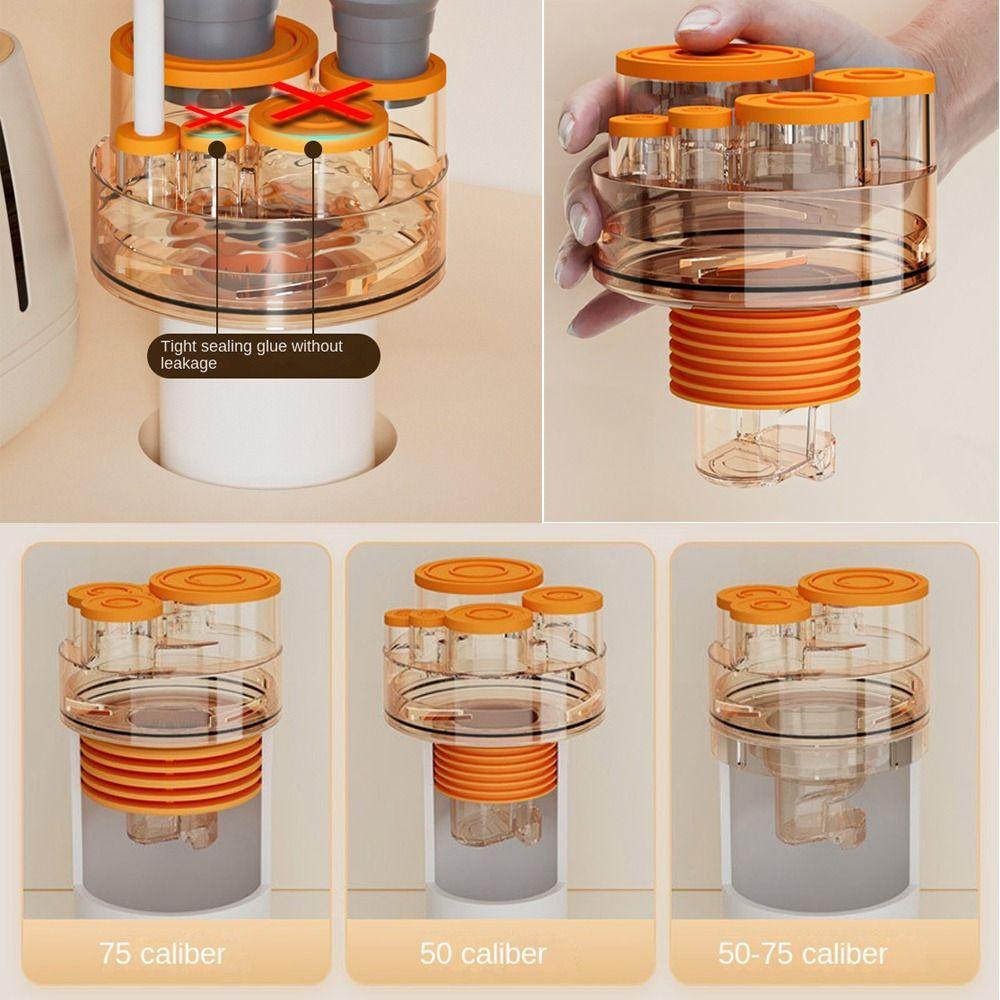 Tight sealing glue without leakage

75 caliber

50 caliber

50-75 caliber