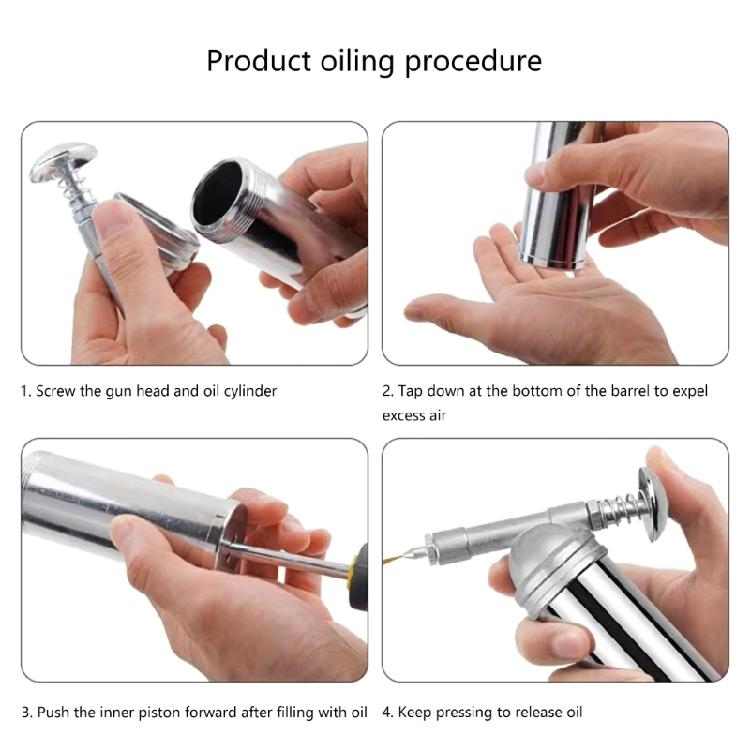 Product oiling procedure

1. Screw the gun head and oil cylinder

2. Tap down at the bottom of the barrel to expel excess air

3. Push the inner piston forward after filling with oil

4. Keep pressing to release oil