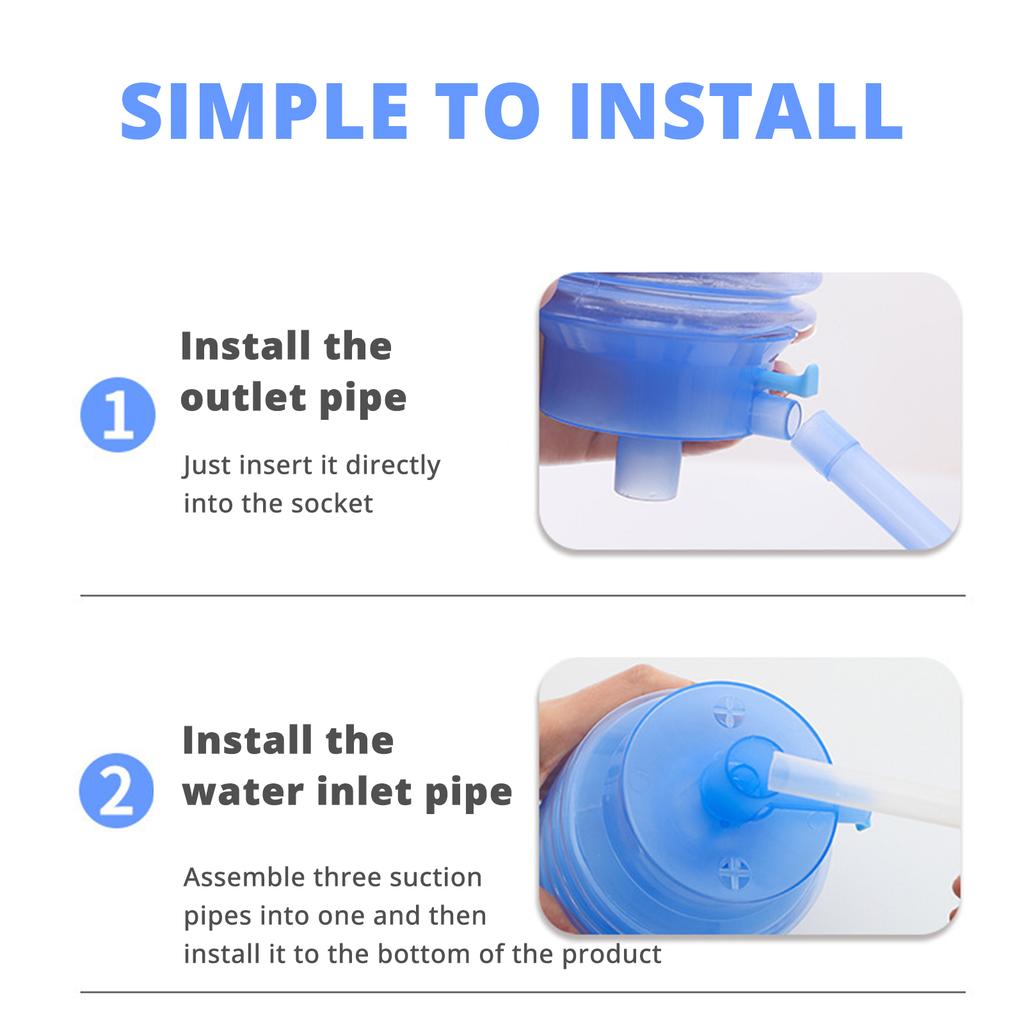 SIMPLE TO INSTALL

1

Install the outlet pipe

Just insert it directly into the socket

2

Install the water inlet pipe

Assemble three suction pipes into one and then install it to the bottom of the product