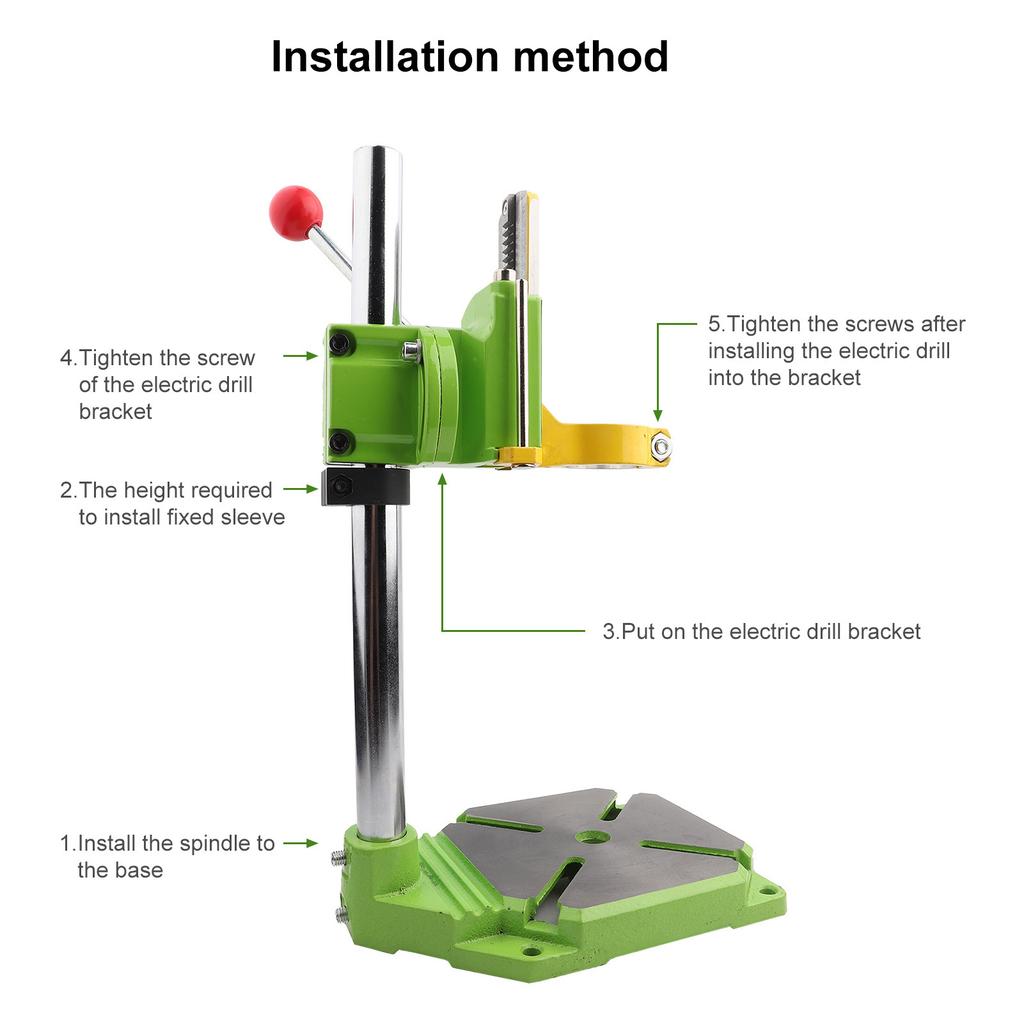 Installation method

4.Tighten the screw of the electric drill bracket

5.Tighten the screws after installing the electric drill into the bracket

2.The height required to install fixed sleeve

3.Put on the electric drill bracket

1.Install the spindle to the base