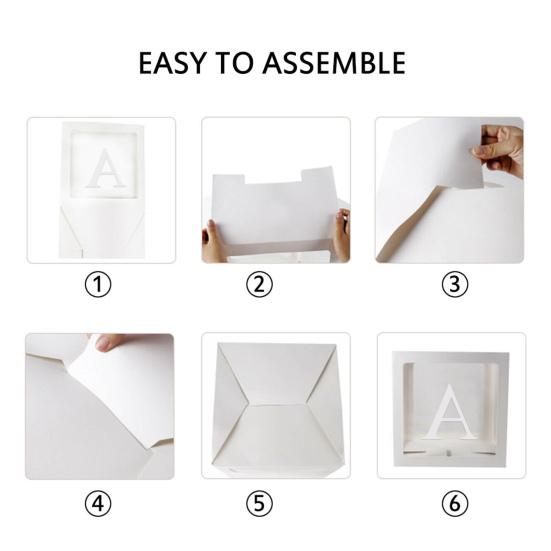 EASY TO ASSEMBLE

A

①

②

③

④

⑤

A

⑥