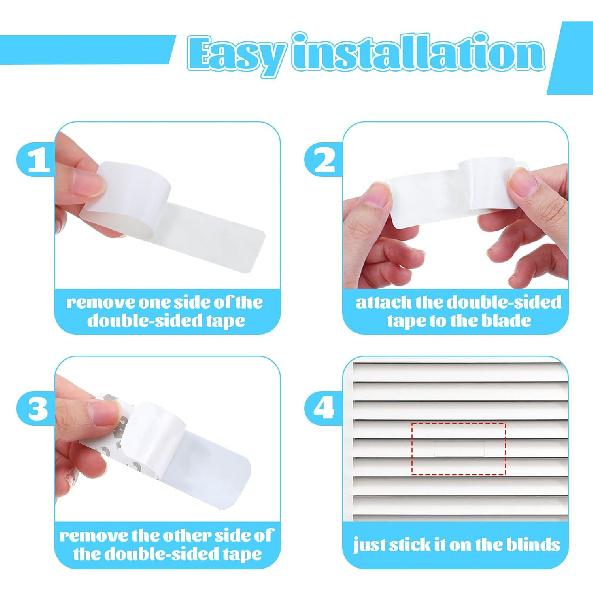 Easy installation

1
remove one side of the double-sided tape

2
attach the double-sided tape to the blade

3
remove the other side of the double-sided tape

4
just stick it on the blinds