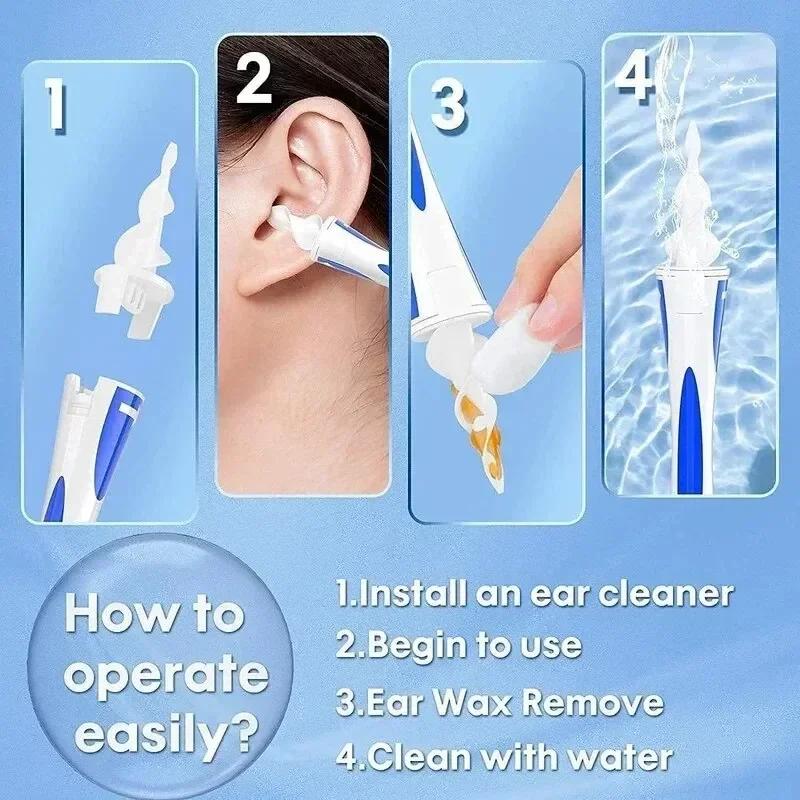 1

2

3

4

How to operate easily?

1.Install an ear cleaner
2.Begin to use
3.Ear Wax Remove
4.Clean with water