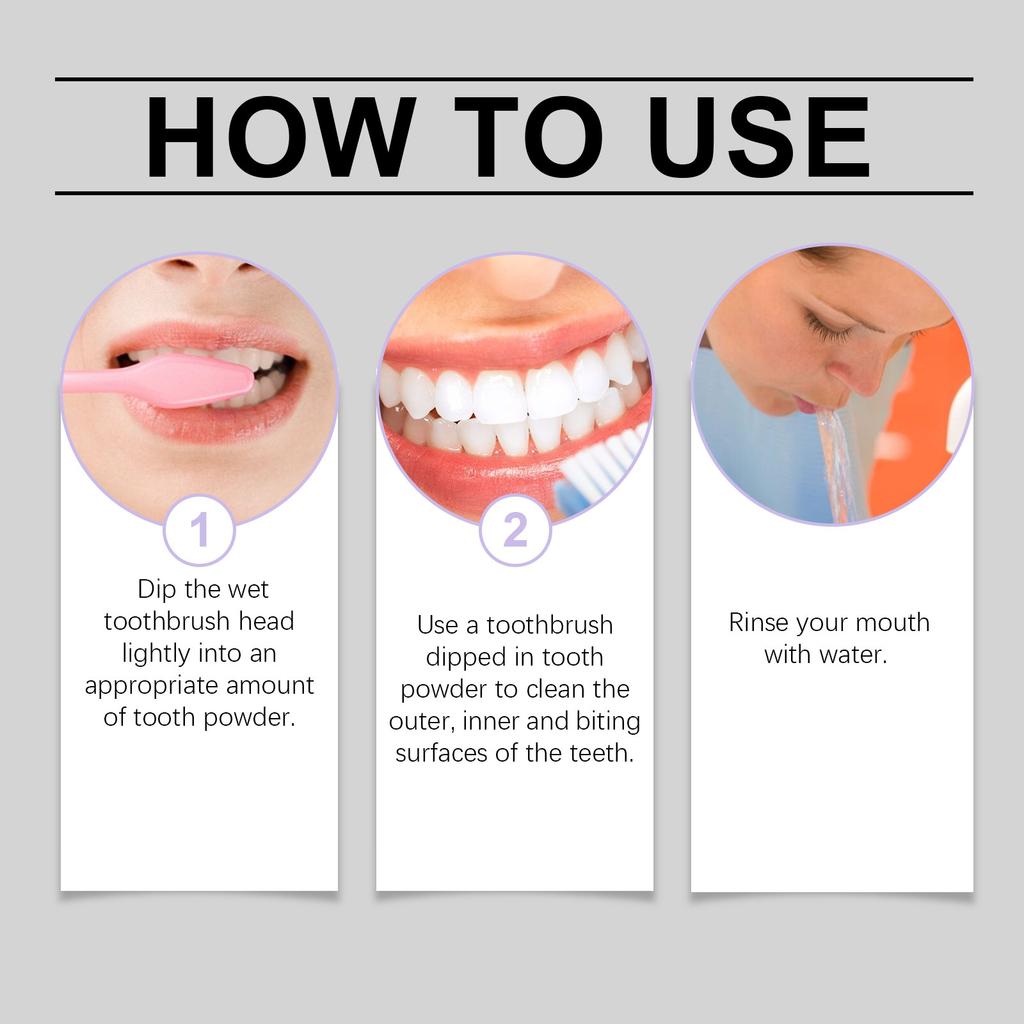 HOW TO USE

1

Dip the wet toothbrush head lightly into an appropriate amount of tooth powder.

2

Use a toothbrush dipped in tooth powder to clean the outer, inner and biting surfaces of the teeth.

Rinse your mouth with water.