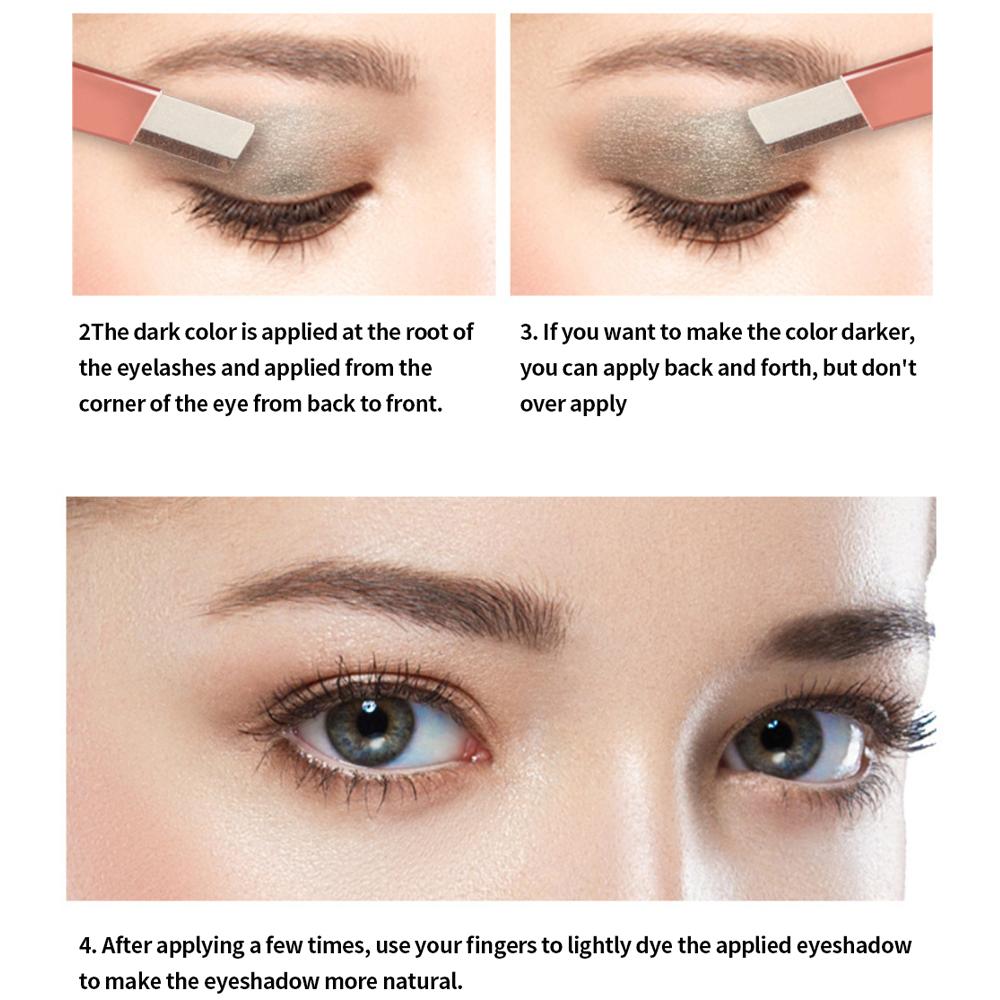 2The dark color is applied at the root of the eyelashes and applied from the corner of the eye from back to front.

3. If you want to make the color darker, you can apply back and forth, but don't over apply

4. After applying a few times, use your fingers to lightly dye the applied eyeshadow to make the eyeshadow more natural.