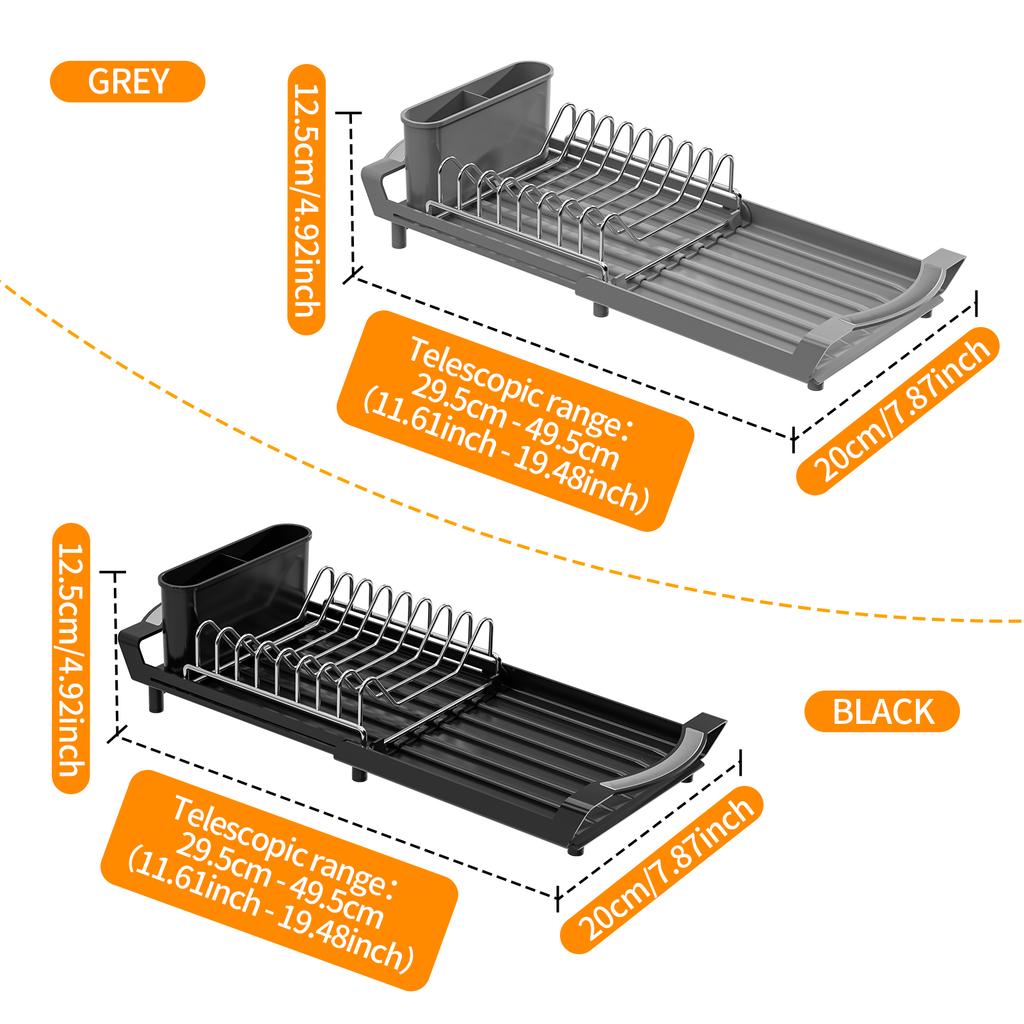 GREY

12.5cm/4.92inch

Telescopic range:
29.5cm - 49.5cm
(11.61inch - 19.48inch)

20cm/7.87inch

12.5cm/4.92inch

BLACK

Telescopic range:
29.5cm - 49.5cm
(11.61inch - 19.48inch)

20cm/7.87inch