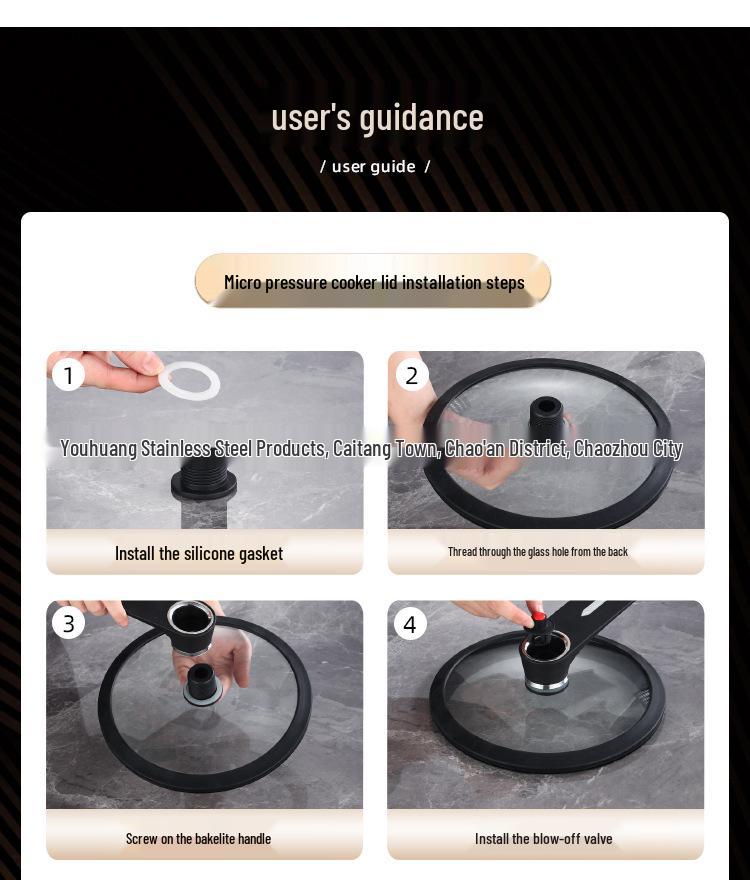 user's guidance

/ user guide /

Micro pressure cooker lid installation steps

1

2

Youhuang Stainless Steel Products, Caitang Town, Chao'an District, Chaozhou City

Install the silicone gasket

Thread through the glass hole from the back

3

4

Screw on the bakelite handle

Install the blow-off valve