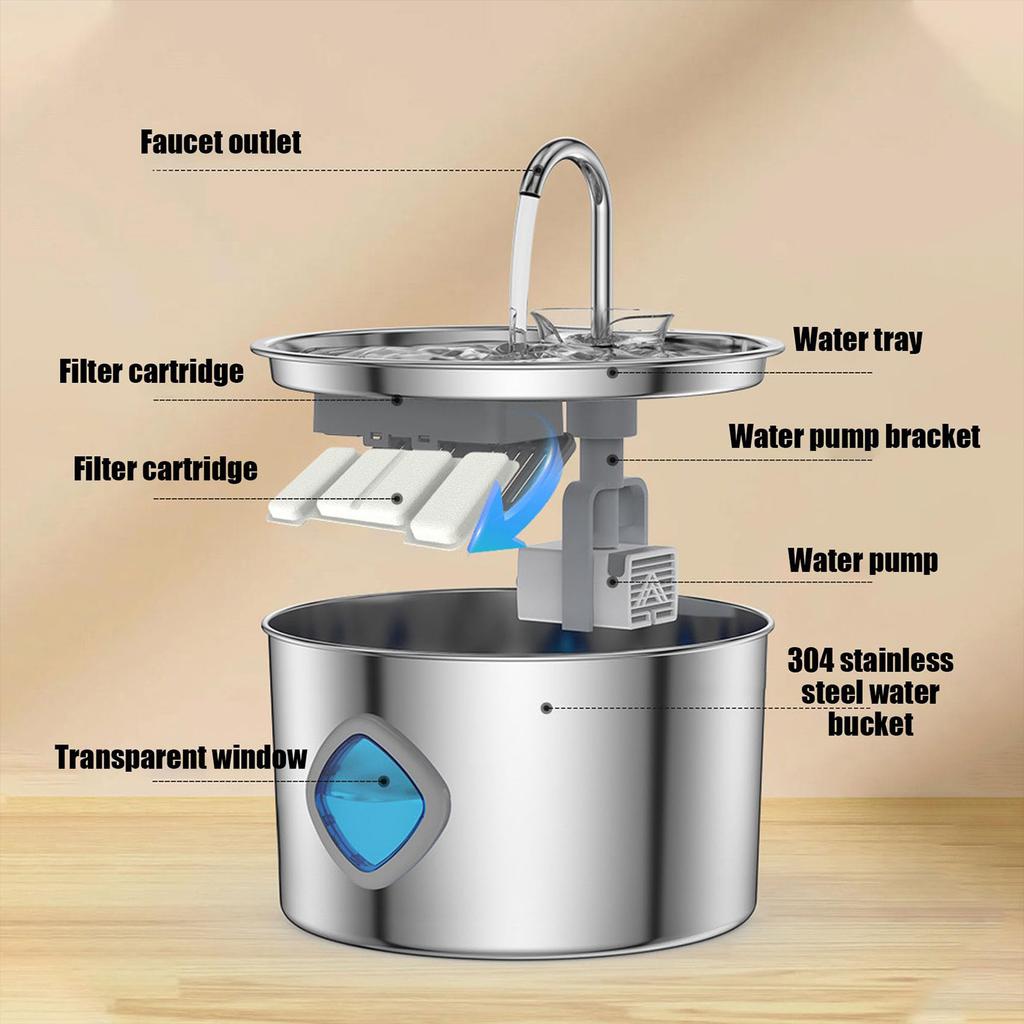 Faucet outlet

Water tray

Filter cartridge

Water pump bracket

Filter cartridge

Water pump

304 stainless steel water bucket

Transparent window