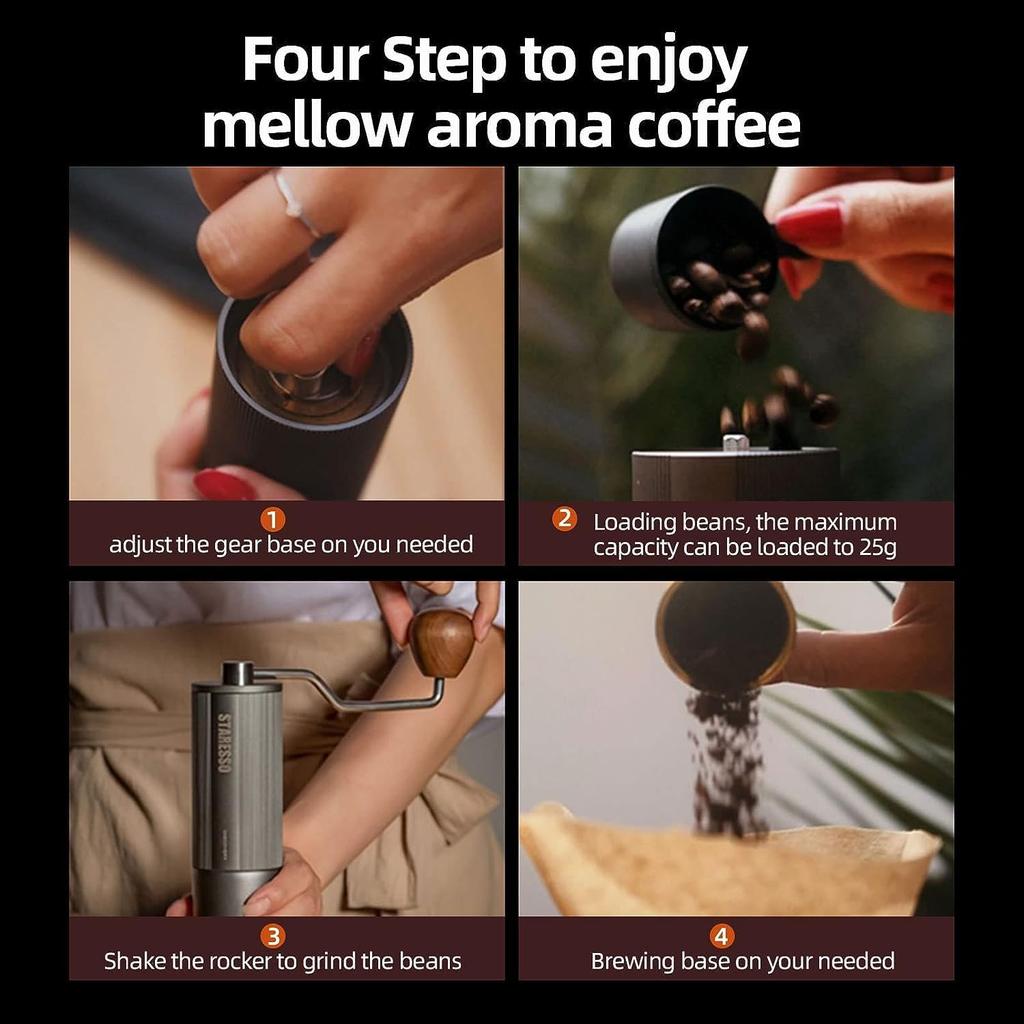 Four Step to enjoy mellow aroma coffee

1
adjust the gear base on you needed

2 Loading beans, the maximum capacity can be loaded to 25g

STARESSO

3
Shake the rocker to grind the beans

4
Brewing base on your needed