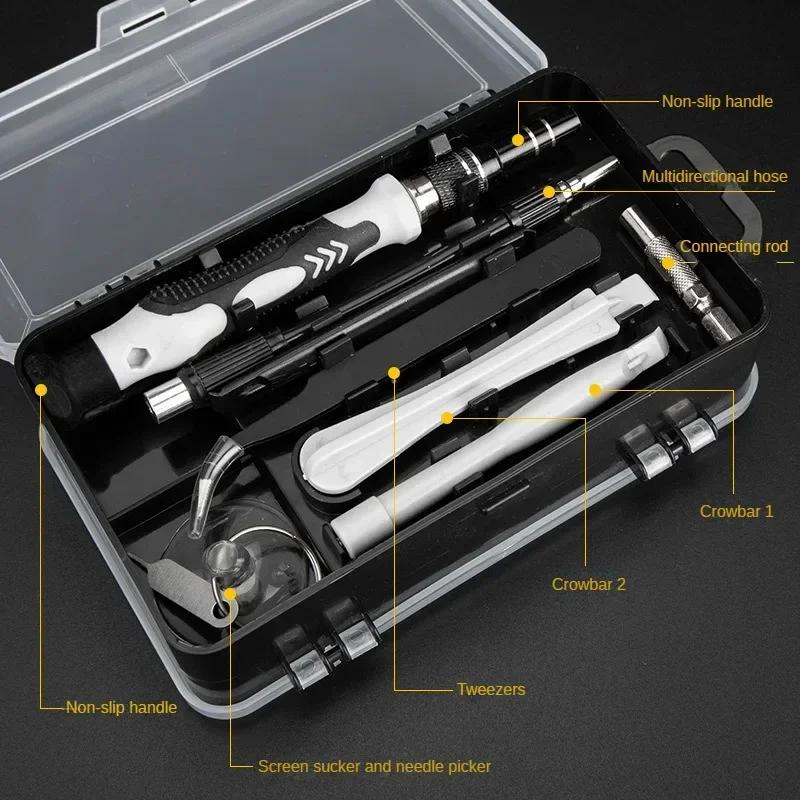 Non-slip handle

Multidirectional hose

Connecting rod

Crowbar 1

Crowbar 2

Tweezers

Non-slip handle

Screen sucker and needle picker