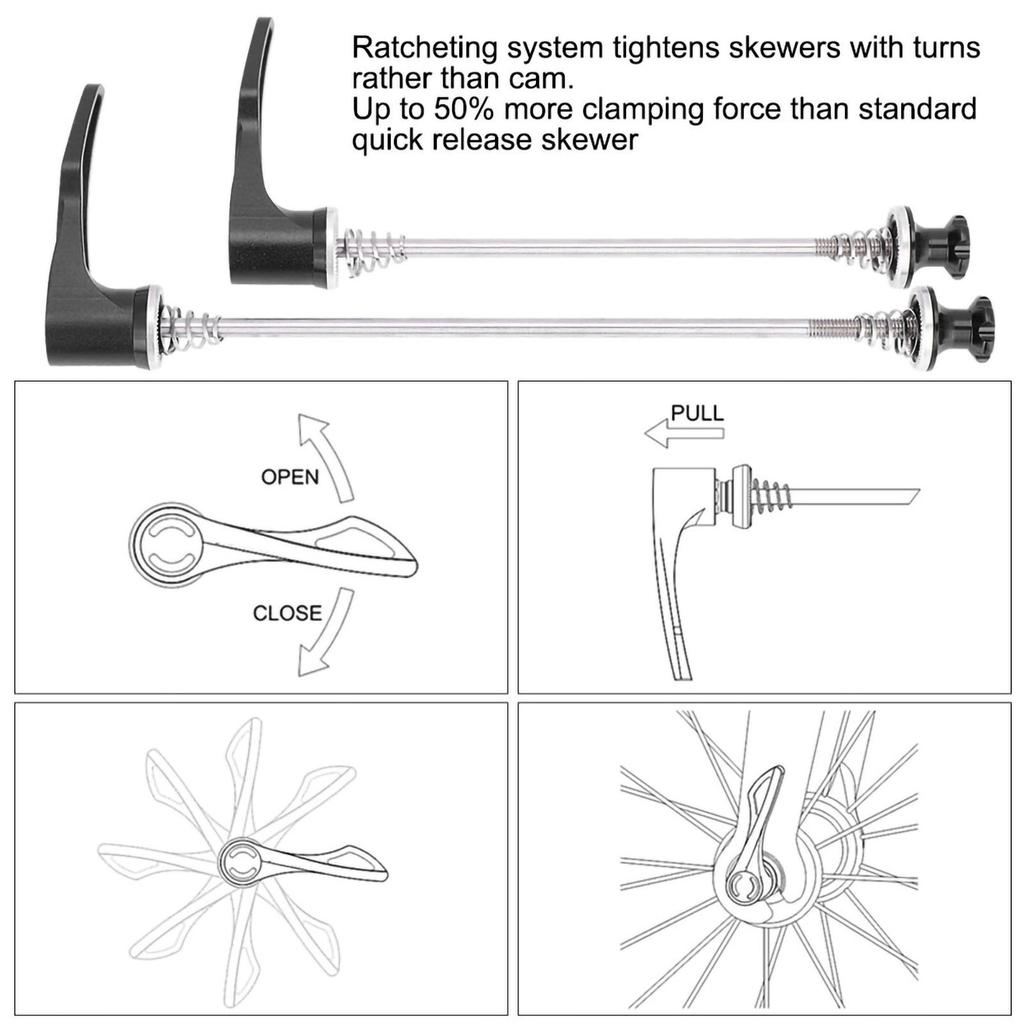 Ratcheting system tightens skewers with turns rather than cam.
Up to 50% more clamping force than standard quick release skewer

OPEN

CLOSE

PULL